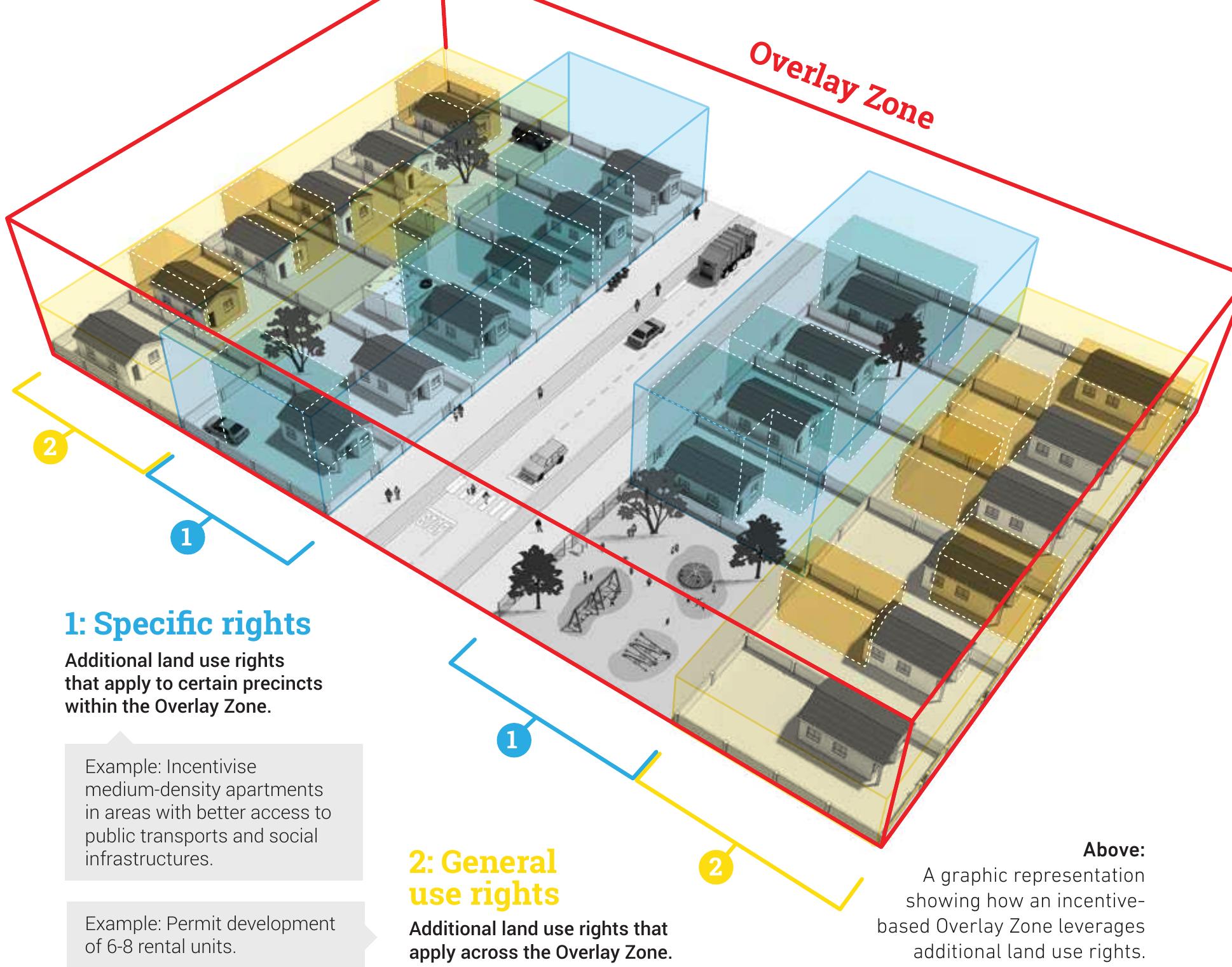 Overlay Zone

2

1

1

2

1: Specific rights

Additional land use rights that apply to certain precincts within the Overlay Zone.

Example: Incentivise medium-density apartments in areas with better access to public transports and social infrastructures.

Example: Permit development of 6-8 rental units.

2: General use rights

Additional land use rights that apply across the Overlay Zone.

Above:
A graphic representation showing how an incentive-based Overlay Zone leverages additional land use rights.