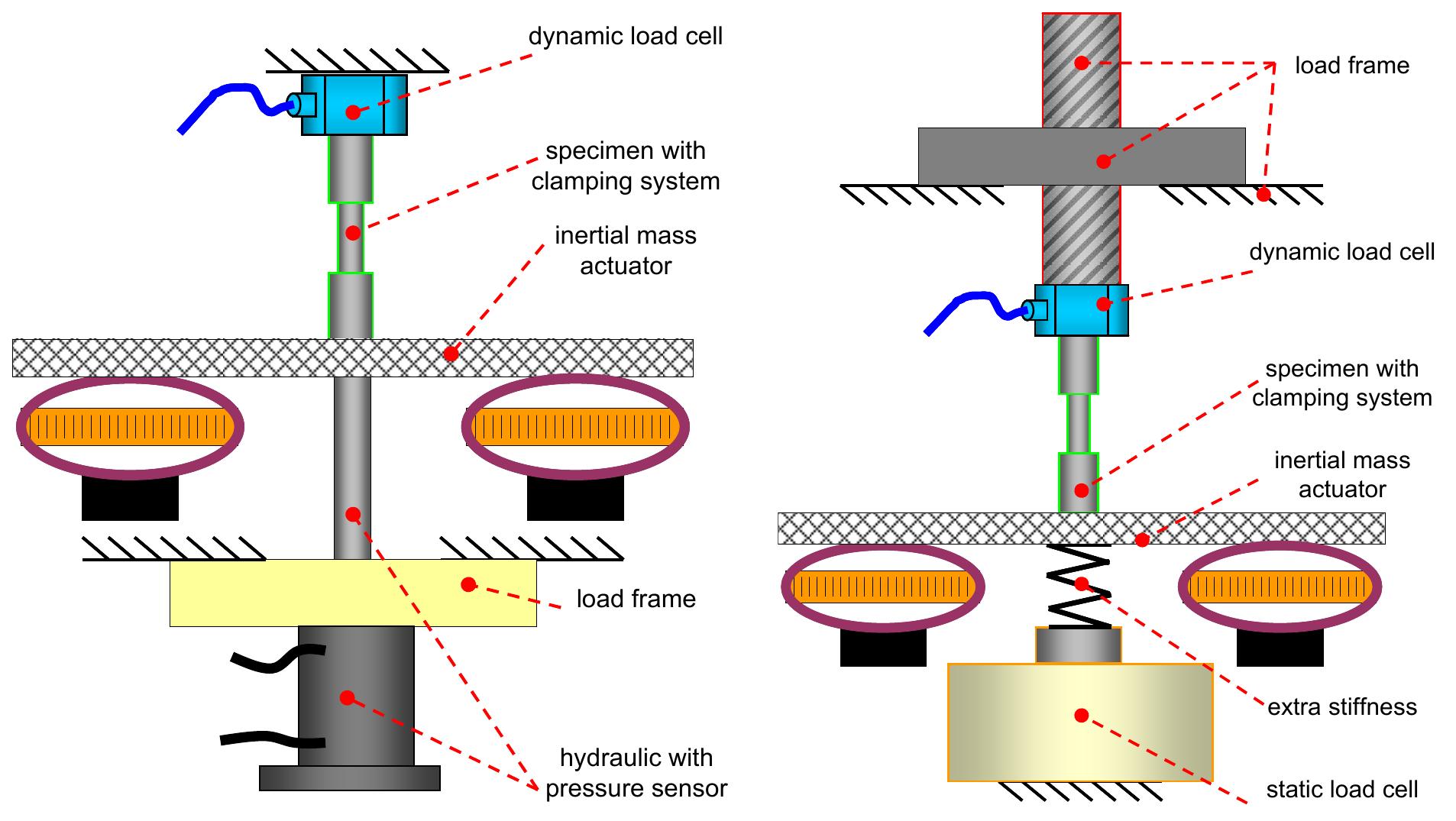 dynamic load cell

specimen with clamping system

inertial mass actuator

load frame

hydraulic with pressure sensor

load frame

dynamic load cell

specimen with clamping system

inertial mass actuator

extra stiffness

static load cell