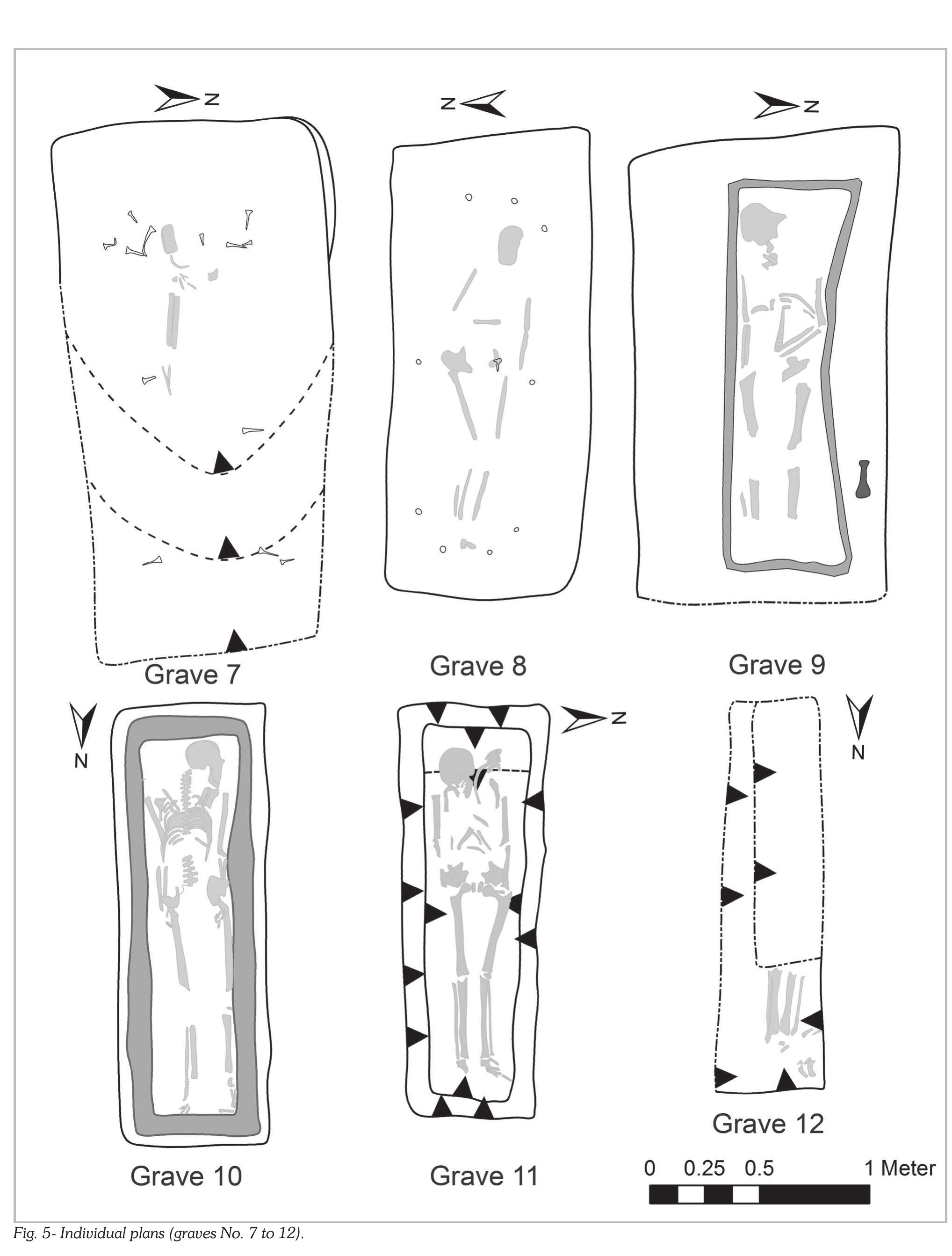 N

N

N

Grave 7

Grave 8

Grave 9

N

N

N

Grave 10

Grave 11

Grave 12

0 0.25 0.5 1 Meter

Fig. 5- Individual plans (graves No. 7 to 12).