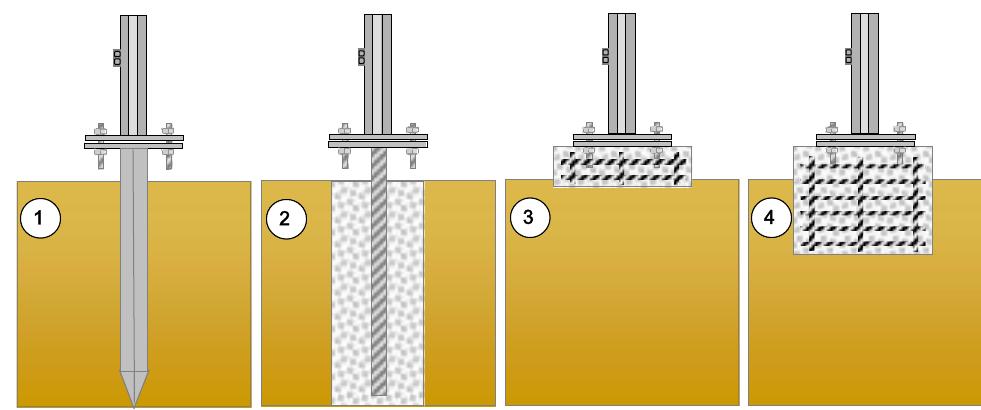 1

2

3

4