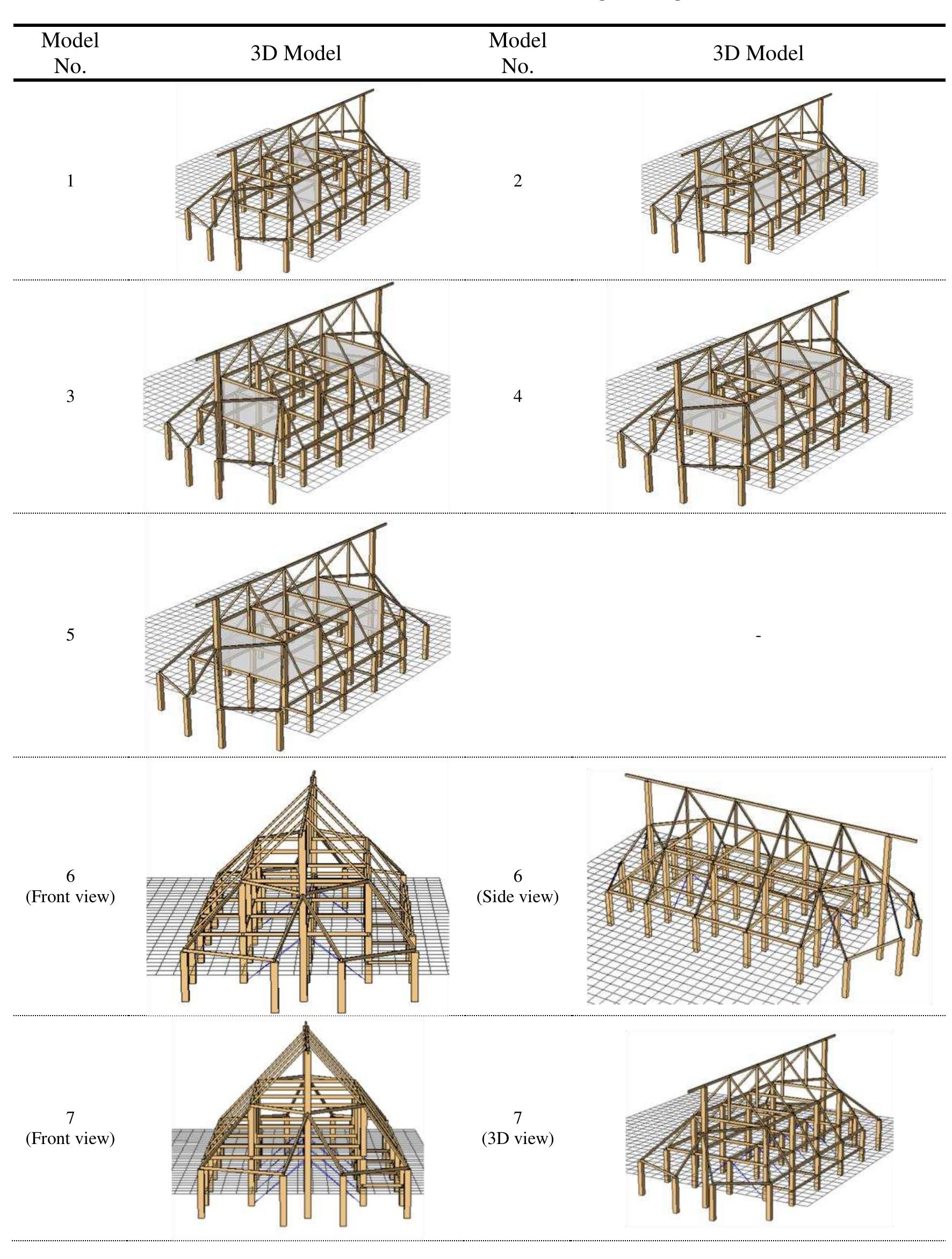 | Model No. | 3D Model | Model No. | 3D Model |
|---|---|---|---|
| 1 | | 2 | |
| 3 | | 4 | |
| 5 | | | - |
| 6 (Front view) | | 6 (Side view) | |
| 7 (Front view) | | 7 (3D view) | |