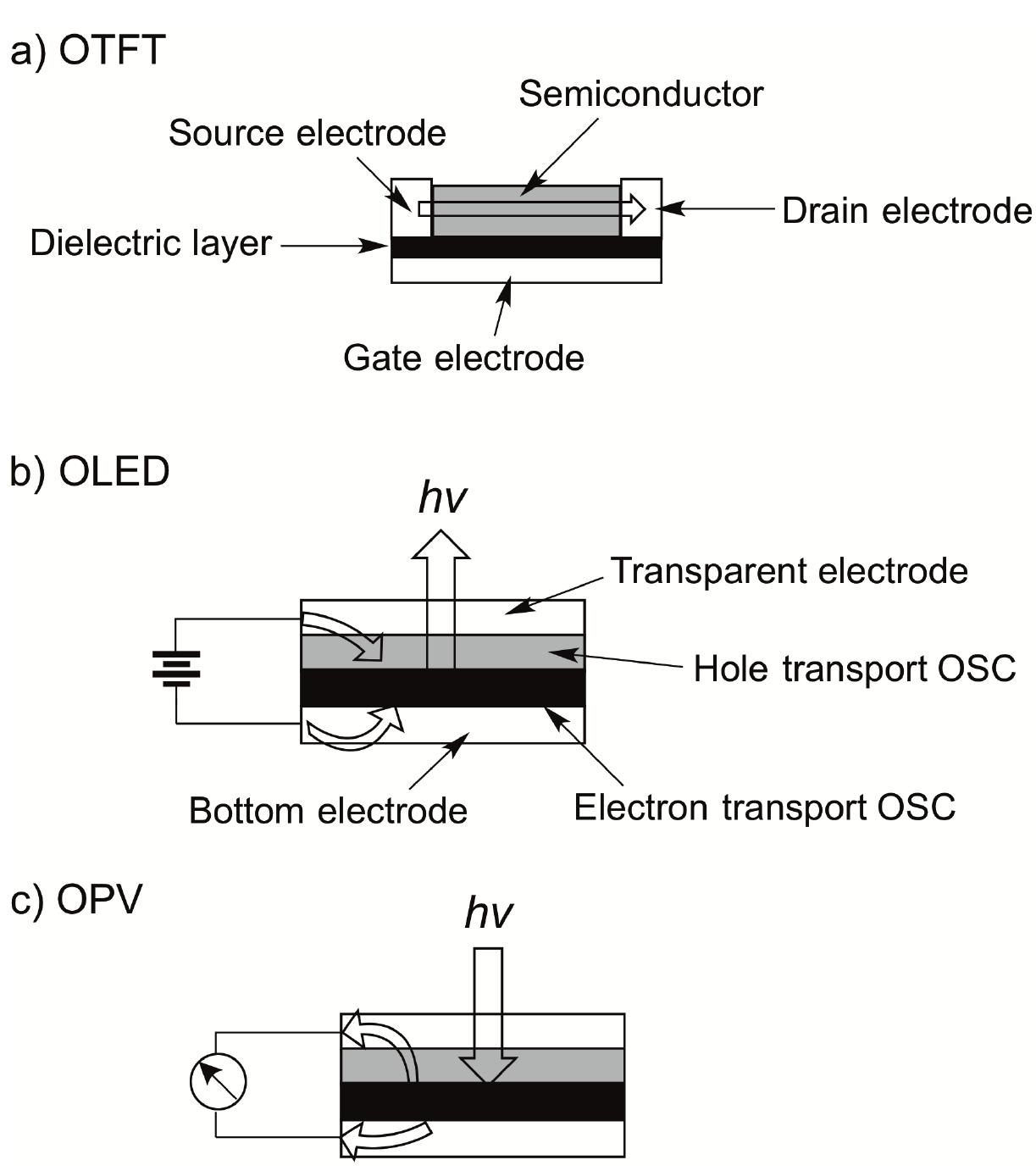 a) OTFT

Semiconductor

Source electrode

Drain electrode

Dielectric layer

Gate electrode

b) OLED

$hv$

Transparent electrode

Hole transport OSC

Bottom electrode

Electron transport OSC

c) OPV

$hv$