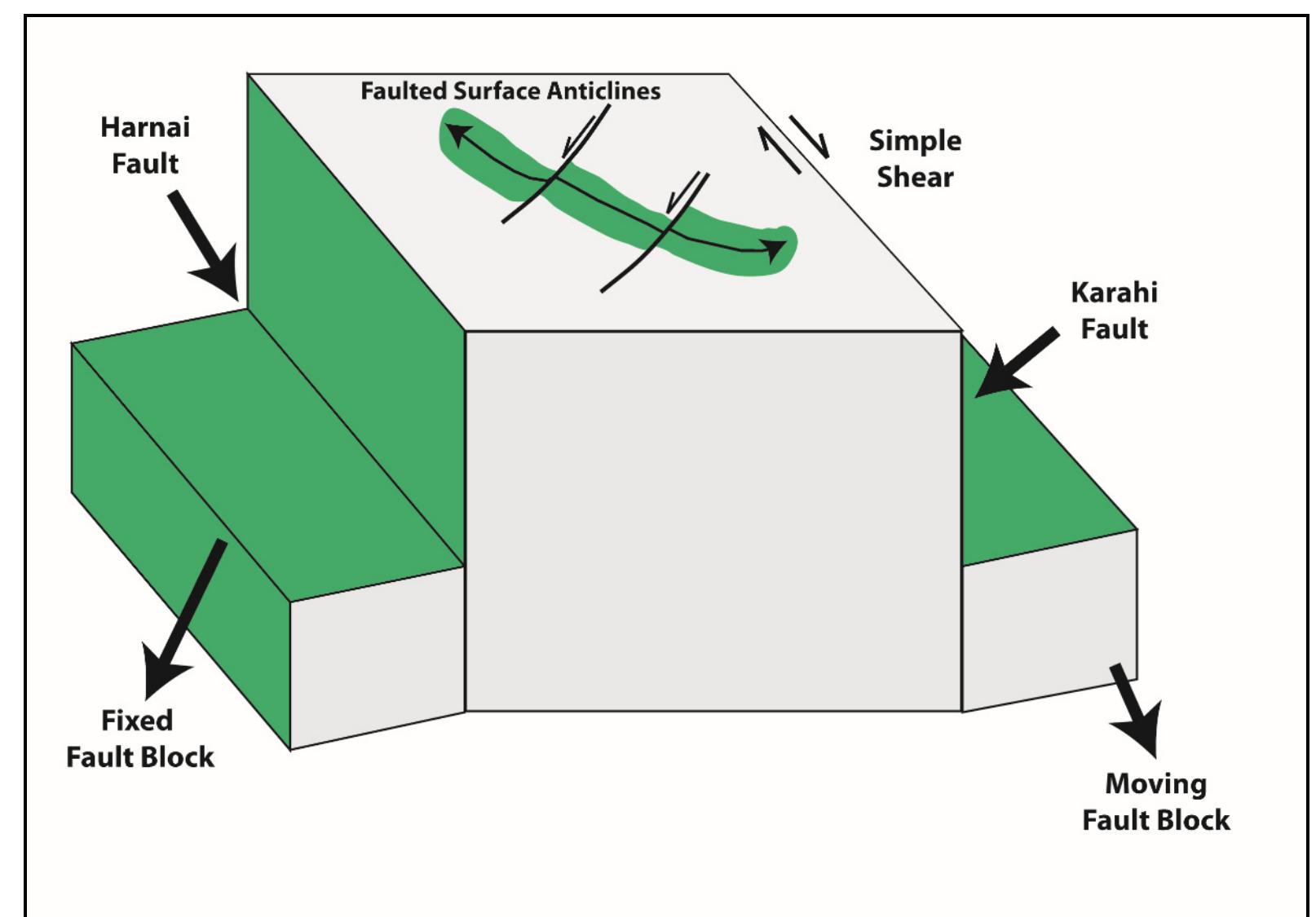 Faulted Surface Anticlines

Harnai Fault

Simple Shear

Karahi Fault

Fixed Fault Block

Moving Fault Block