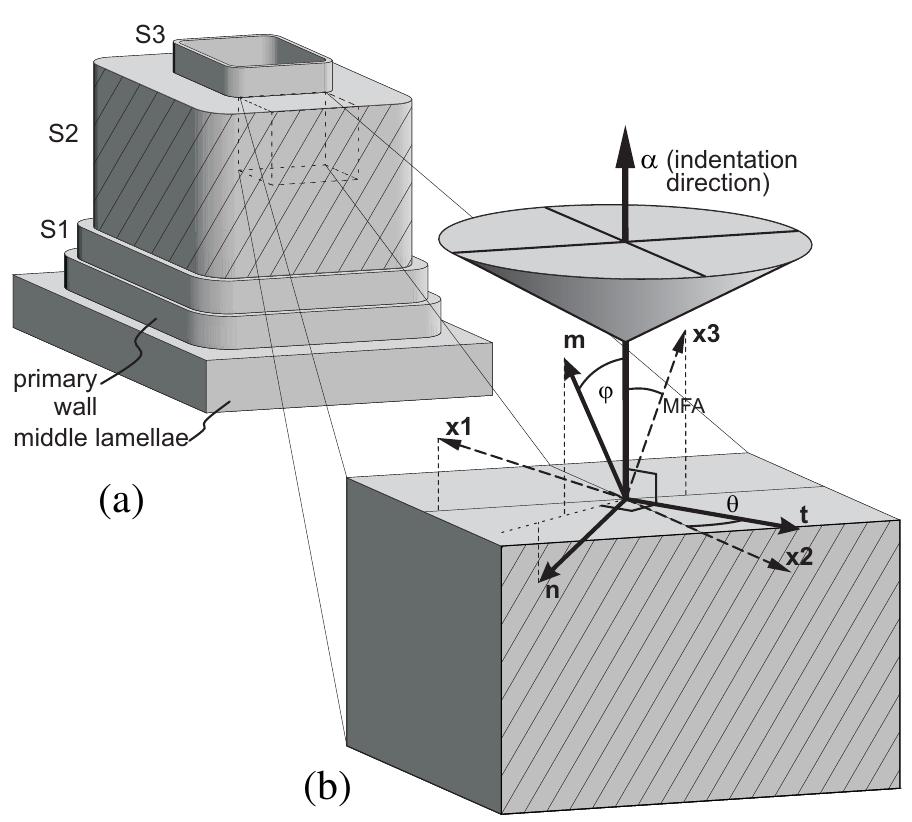 S3

S2

S1

primary wall

middle lamellae

(a)

$\alpha$ (indentation direction)

m

x3

$\varphi$

MFA

x1

$\theta$

t

x2

n

(b)