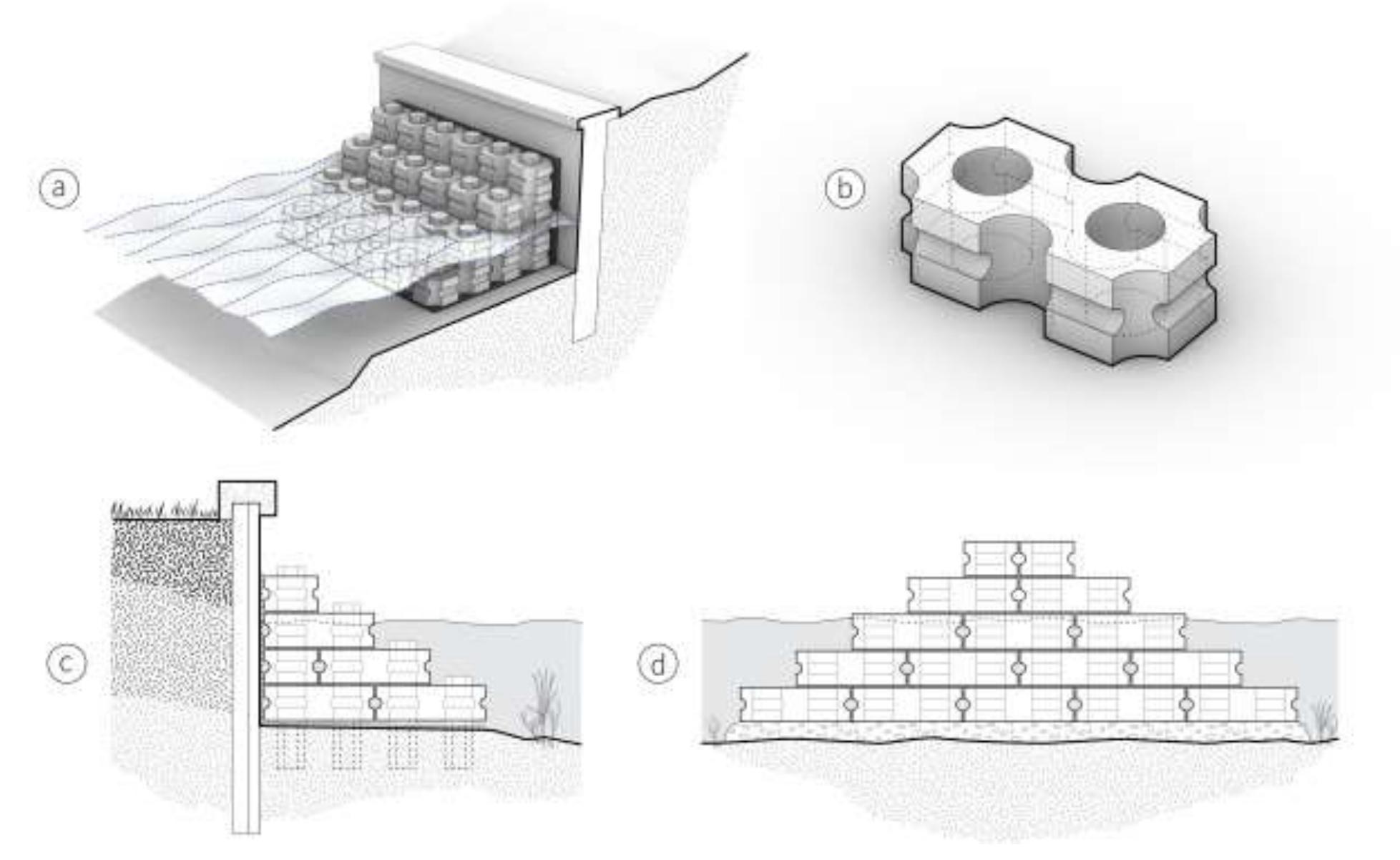 a

b

c

d