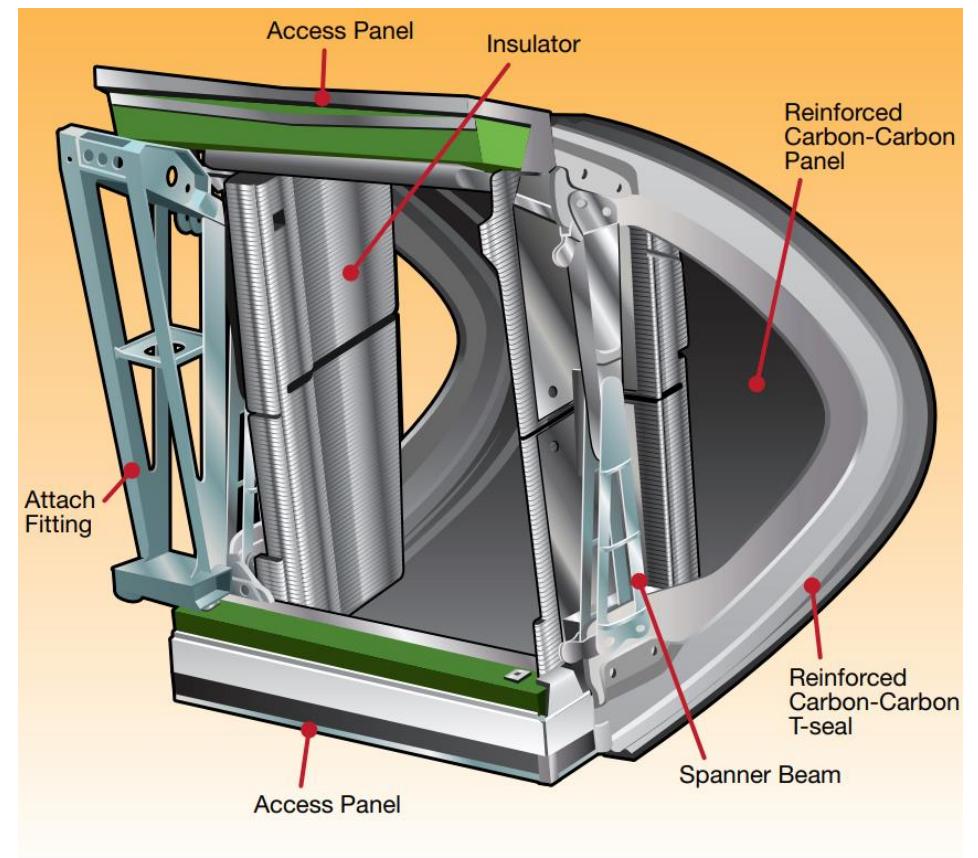 Access Panel

Insulator

Reinforced Carbon-Carbon Panel

Attach Fitting

Reinforced Carbon-Carbon T-seal

Spanner Beam

Access Panel