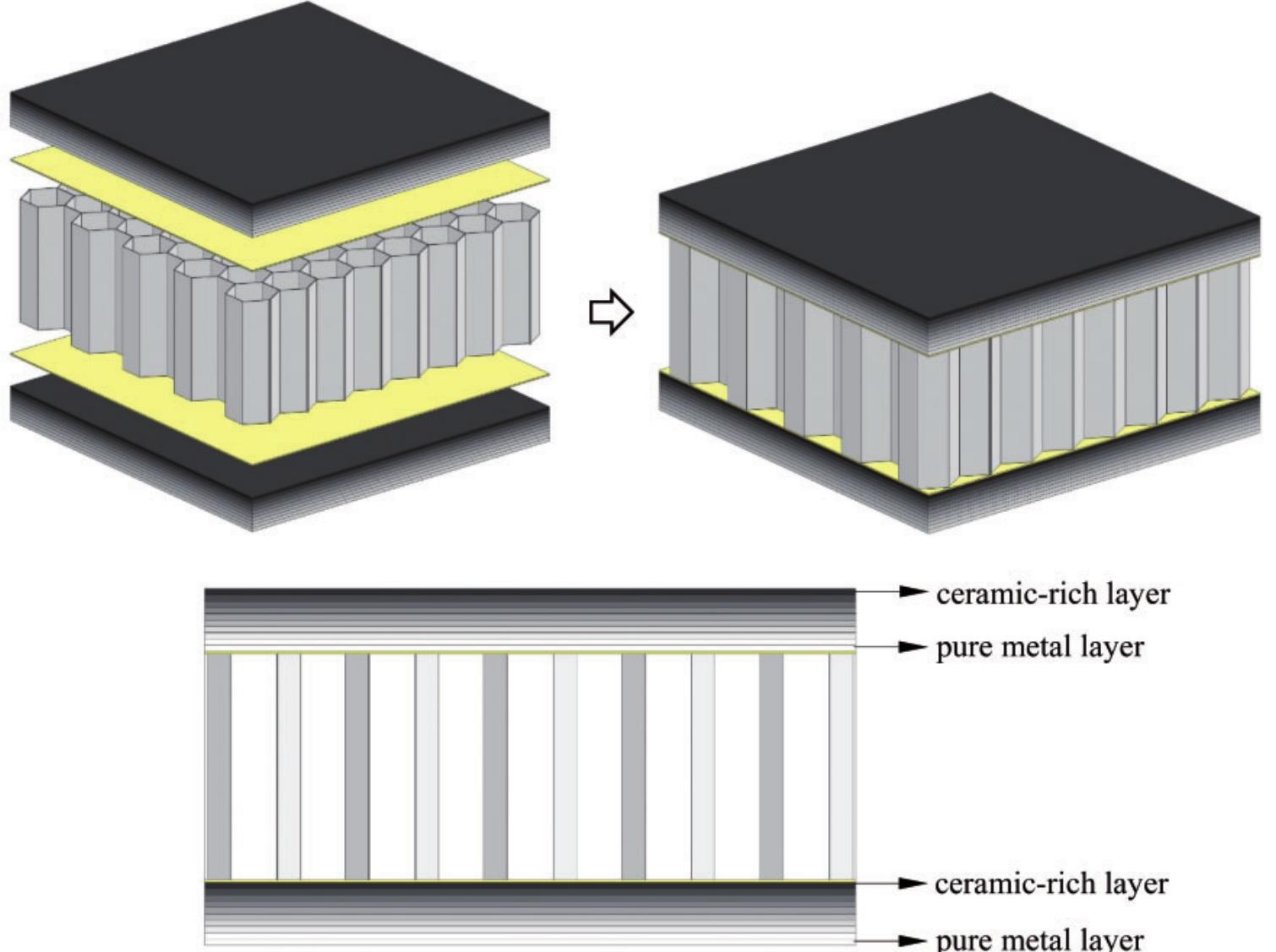 ceramic-rich layer
pure metal layer
ceramic-rich layer
pure metal layer