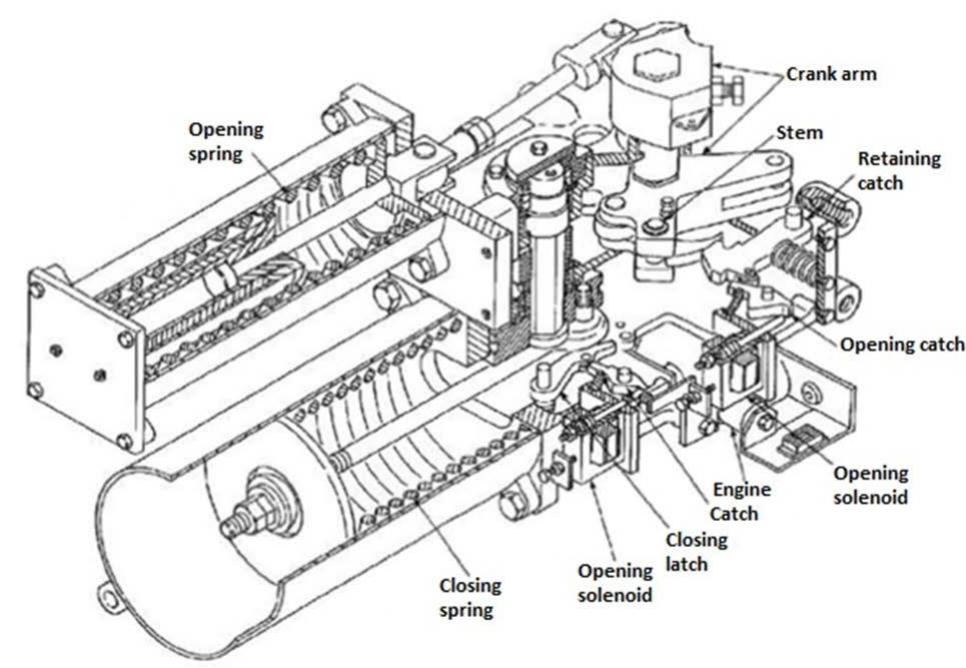 Crank arm

Opening spring

Stem

Retaining catch

Opening catch

Opening solenoid

Engine Catch

Closing latch

Opening solenoid

Closing spring