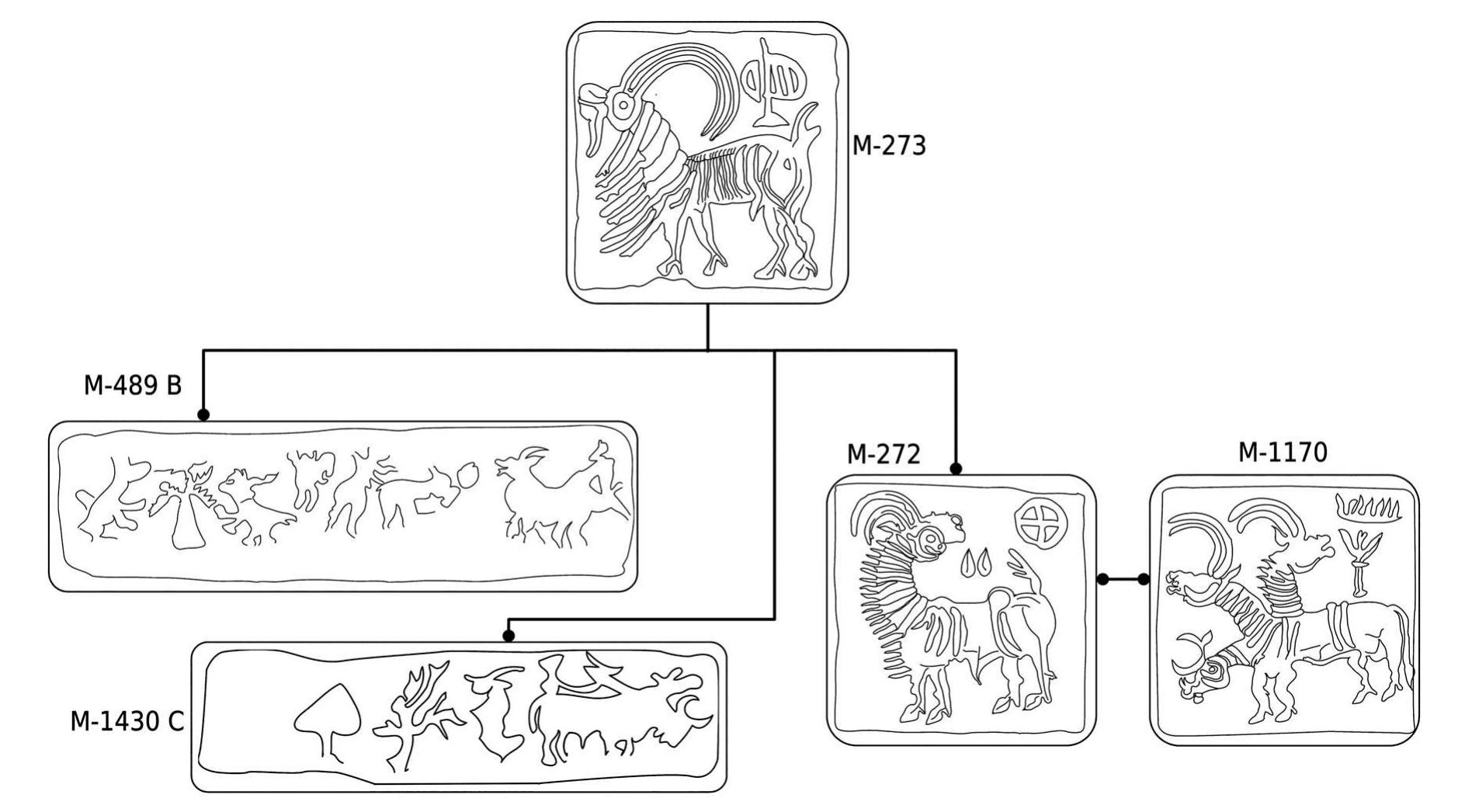 M-273

M-489 B

M-272

M-1170

M-1430 C