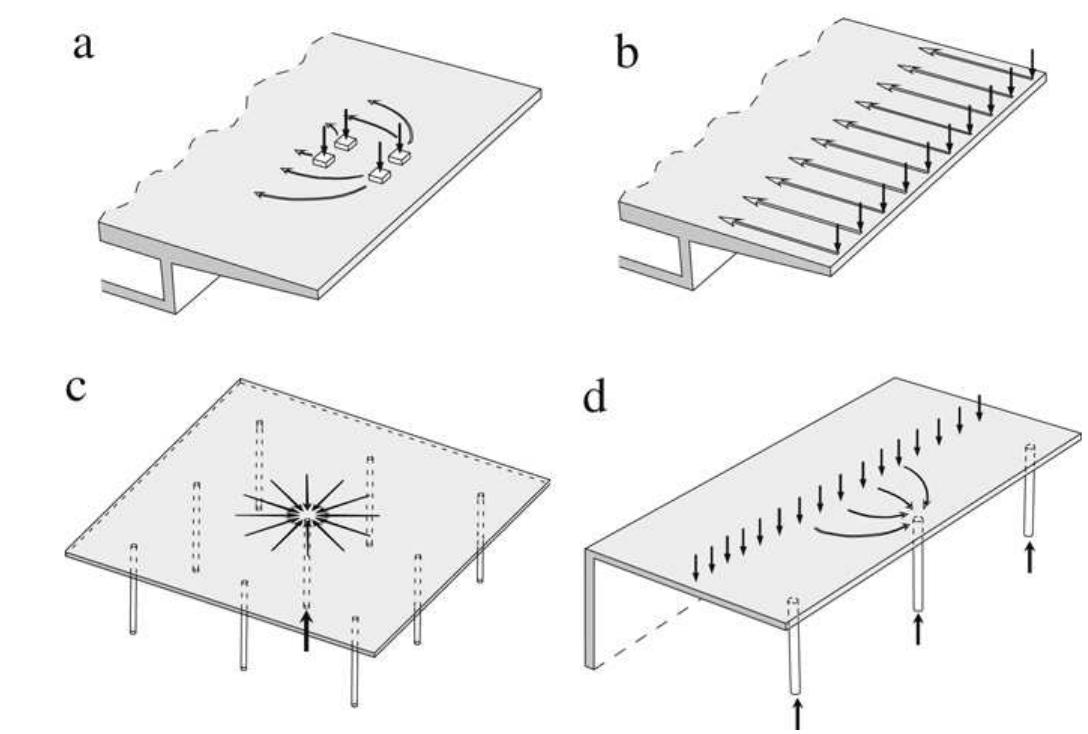 a

b

c

d