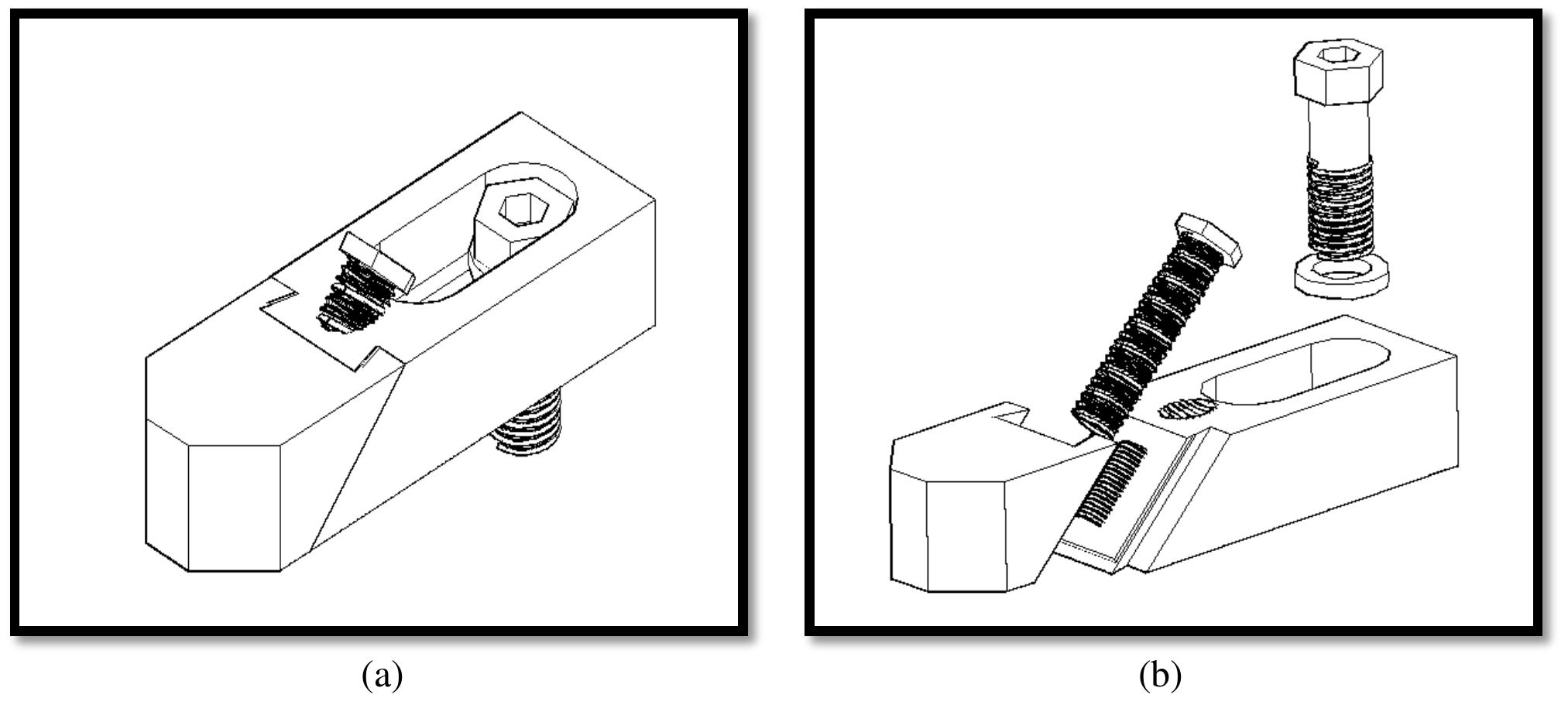 (a)

(b)