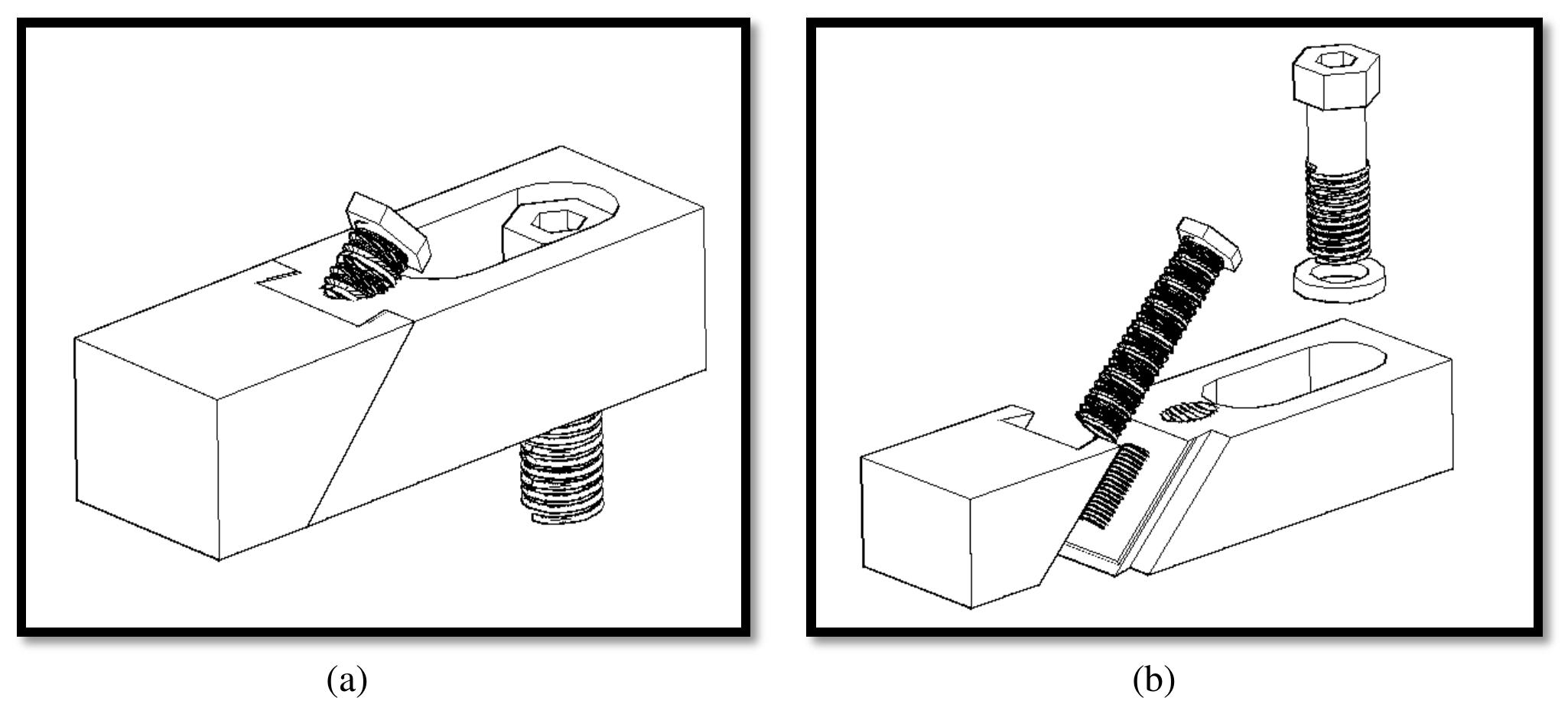 (a)

(b)