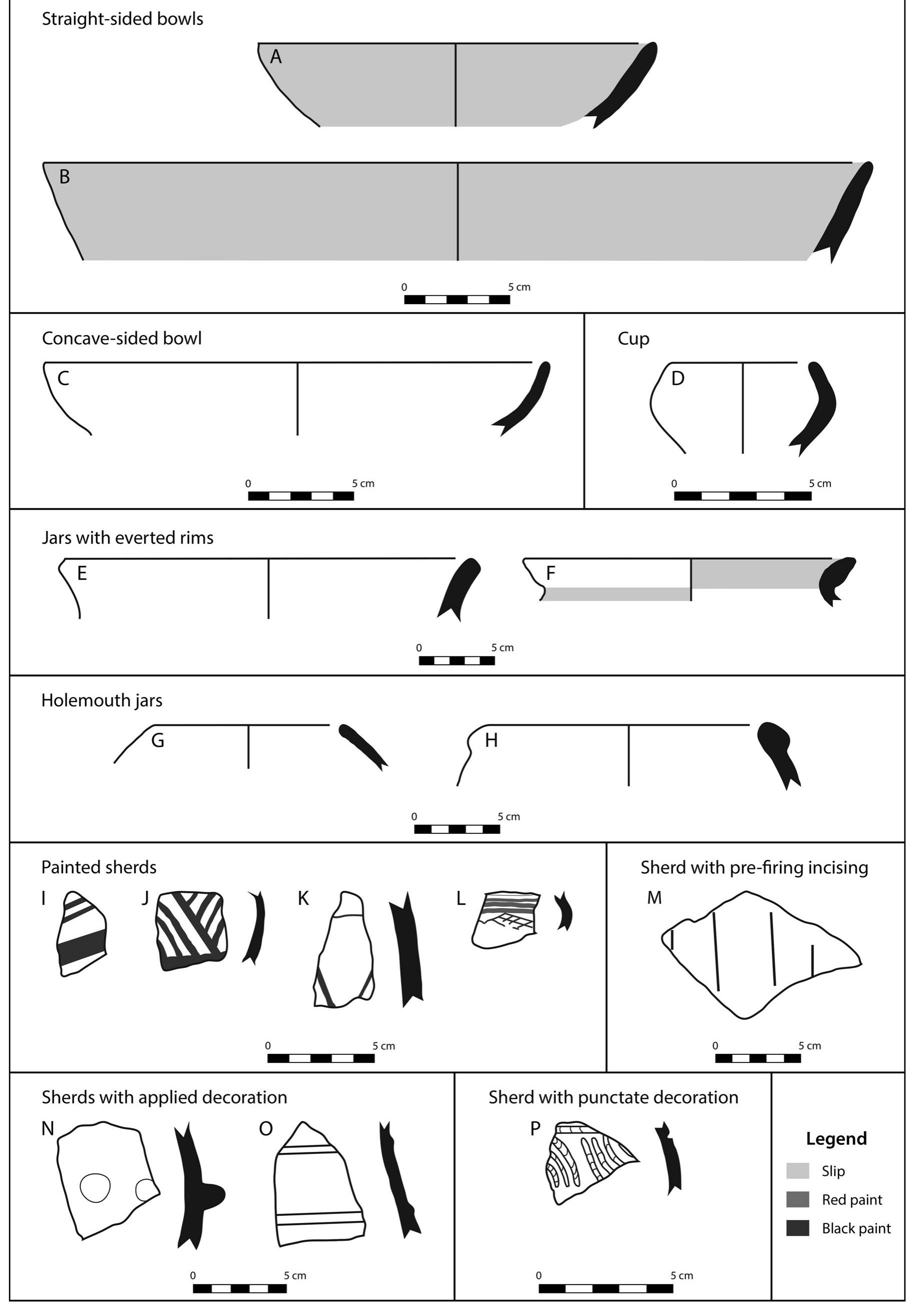 Straight-sided bowls

A

B

0 5 cm

Concave-sided bowl

C

0 5 cm

Cup

D

0 5 cm

Jars with everted rims

E

F

0 5 cm

Holemouth jars

G

H

0 5 cm

Painted sherds

I

J

K

L

0 5 cm

Sherd with pre-firing incising

M

0 5 cm

Sherds with applied decoration

N

O

0 5 cm

Sherd with punctate decoration

P

0 5 cm

Legend

Slip

Red paint

Black paint