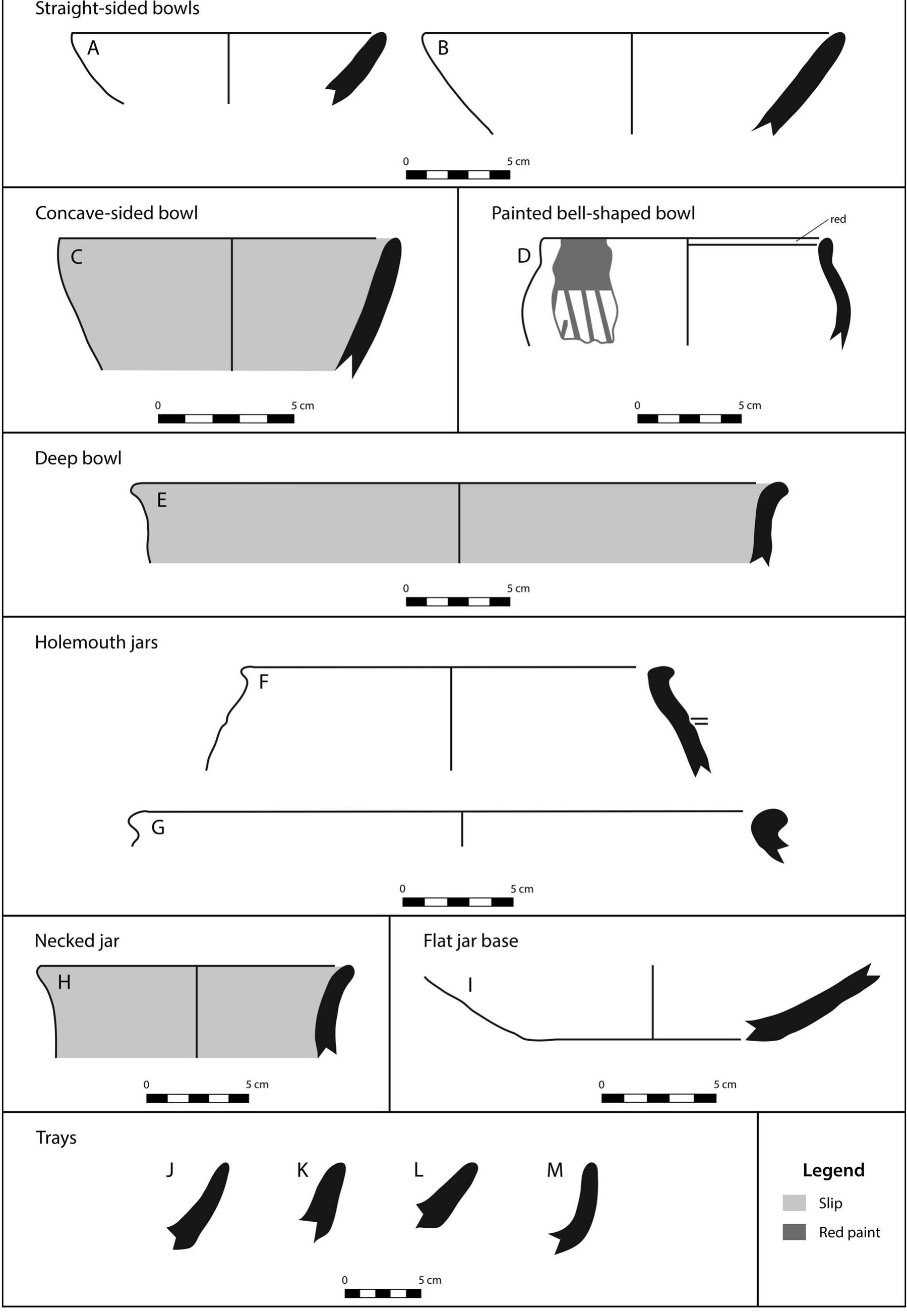 Straight-sided bowls

A

B

0 5 cm

Concave-sided bowl

C

0 5 cm

Painted bell-shaped bowl

red

D

0 5 cm

Deep bowl

E

0 5 cm

Holemouth jars

F

G

0 5 cm

Necked jar

H

0 5 cm

Flat jar base

I

0 5 cm

Trays

J

K

L

M

0 5 cm

Legend

Slip

Red paint