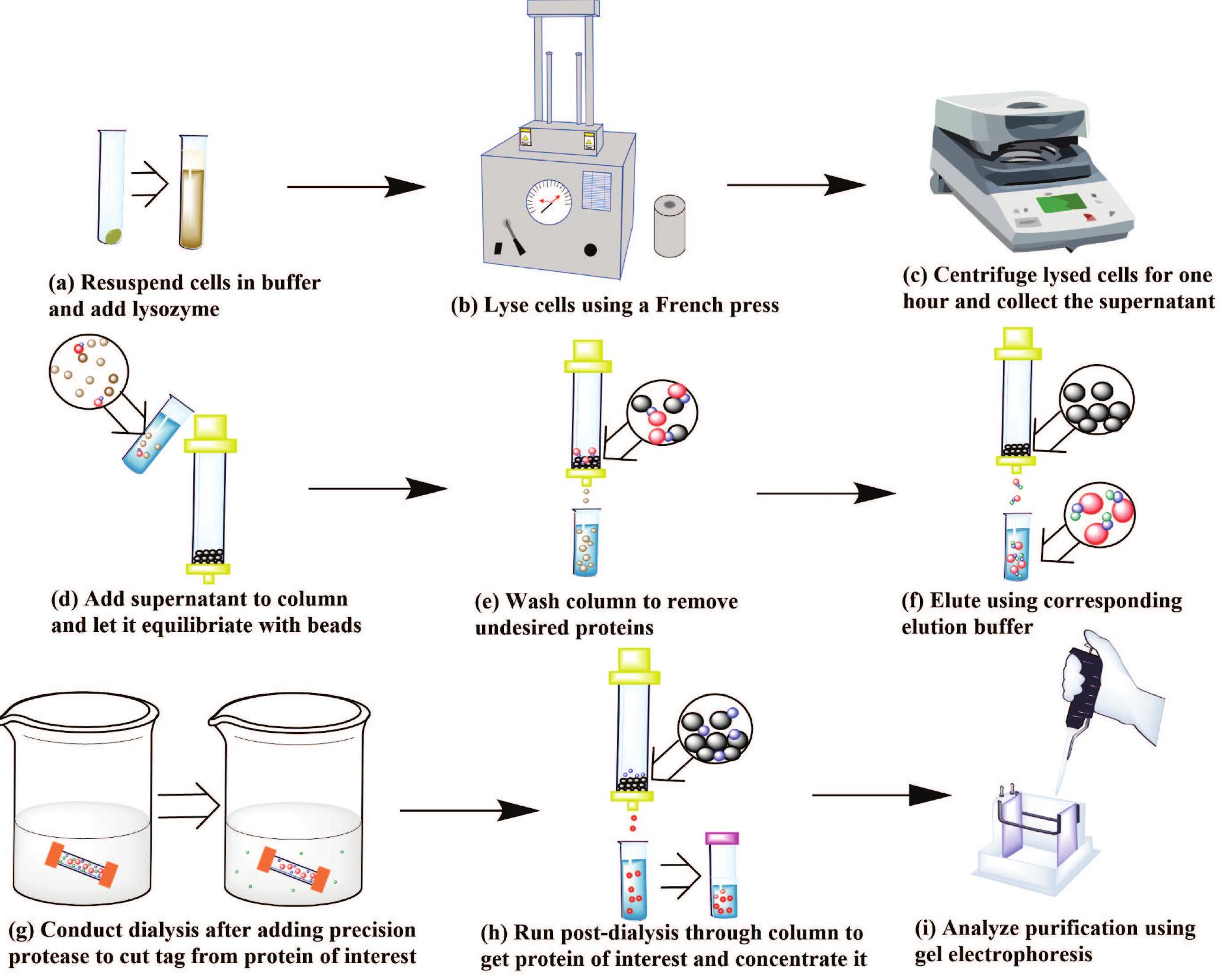 (a) Resuspend cells in buffer and add lysozyme

(b) Lyse cells using a French press

(c) Centrifuge lysed cells for one hour and collect the supernatant

(d) Add supernatant to column and let it equilibriate with beads

(e) Wash column to remove undesired proteins

(f) Elute using corresponding elution buffer

(g) Conduct dialysis after adding precision protease to cut tag from protein of interest

(h) Run post-dialysis through column to get protein of interest and concentrate it

(i) Analyze purification using gel electrophoresis