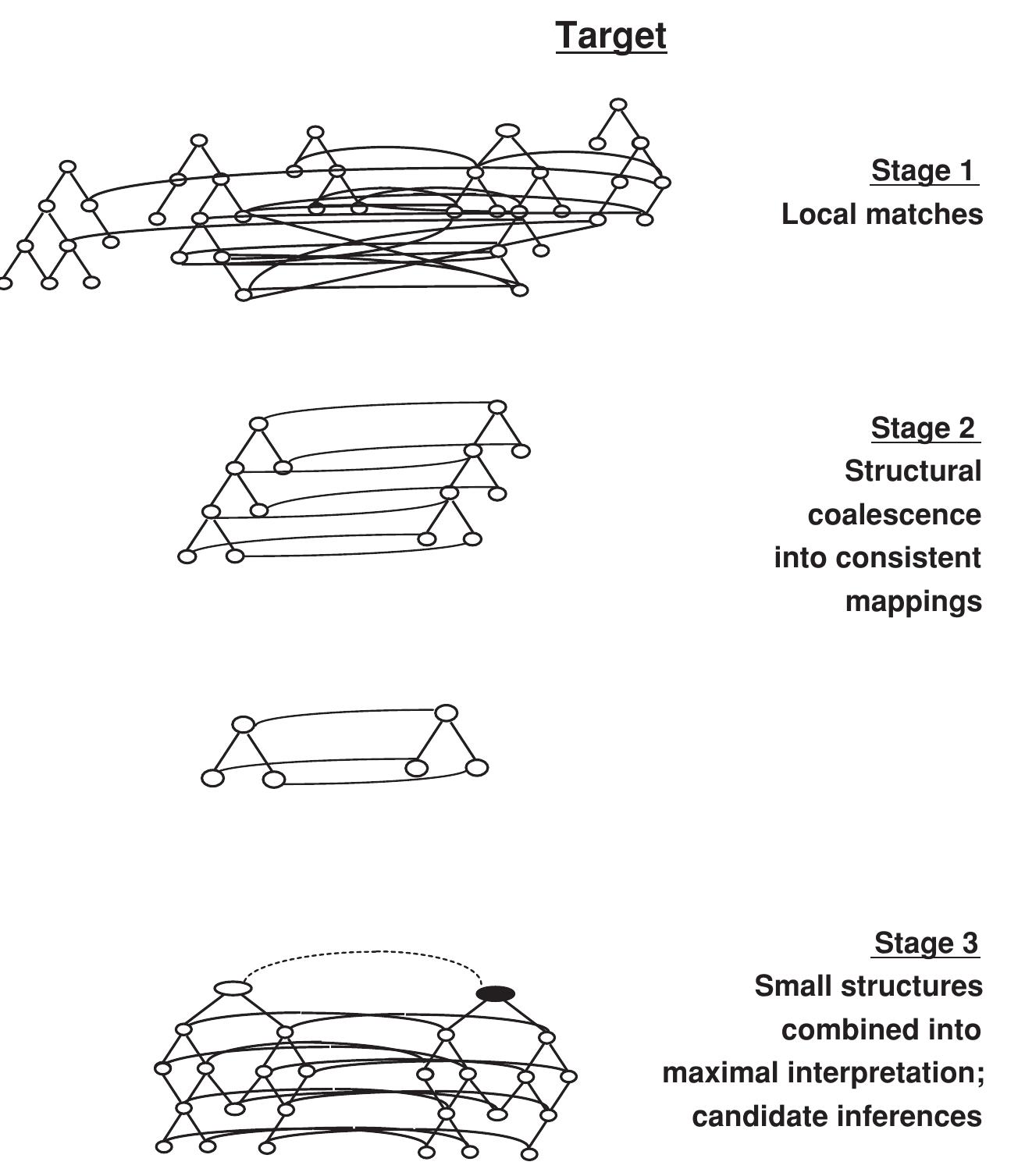 Target

Stage 1
Local matches

Stage 2
Structural coalescence into consistent mappings

Stage 3
Small structures combined into maximal interpretation; candidate inferences