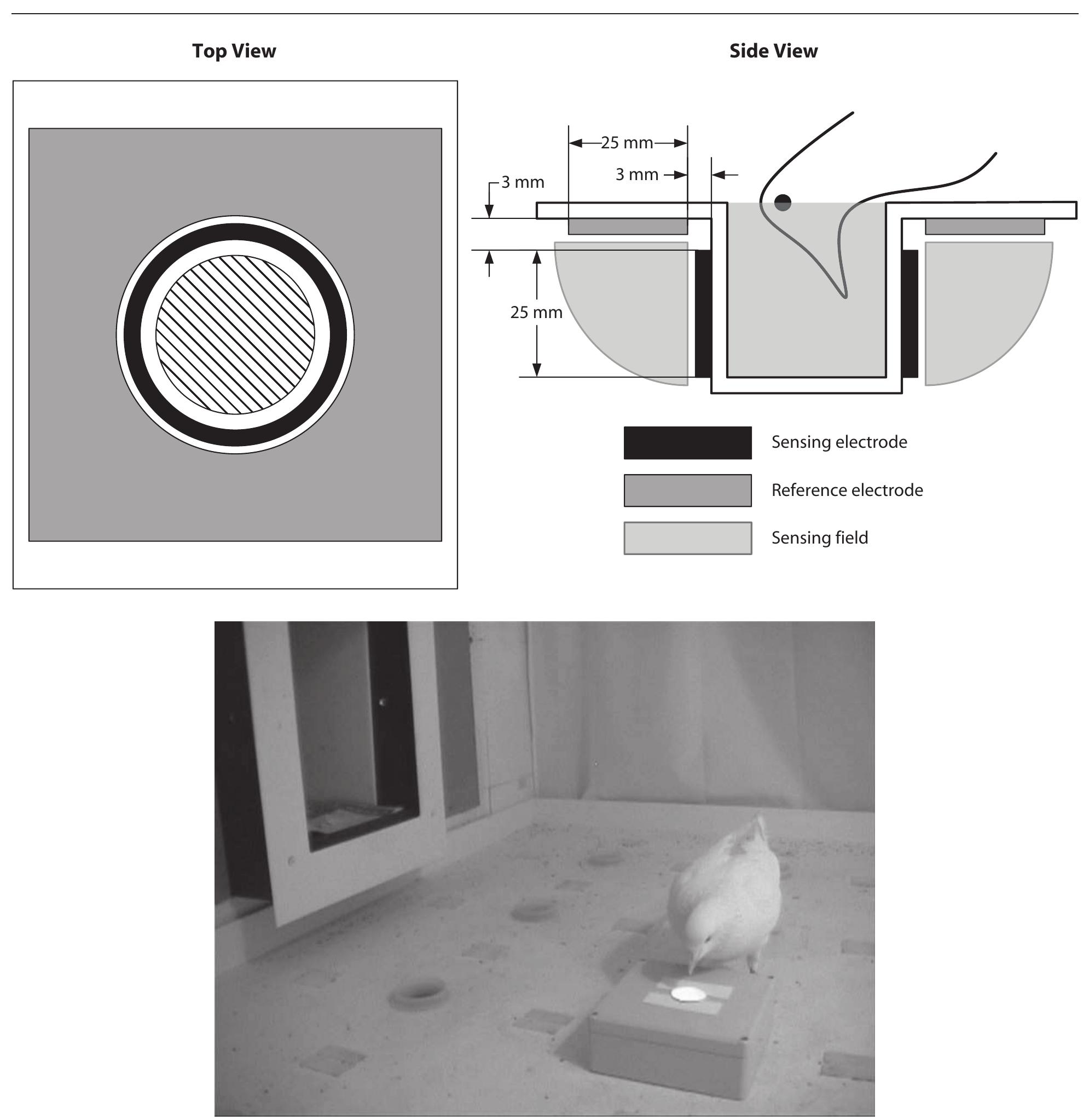 Top View

Side View

25 mm
3 mm
3 mm
25 mm

Sensing electrode
Reference electrode
Sensing field