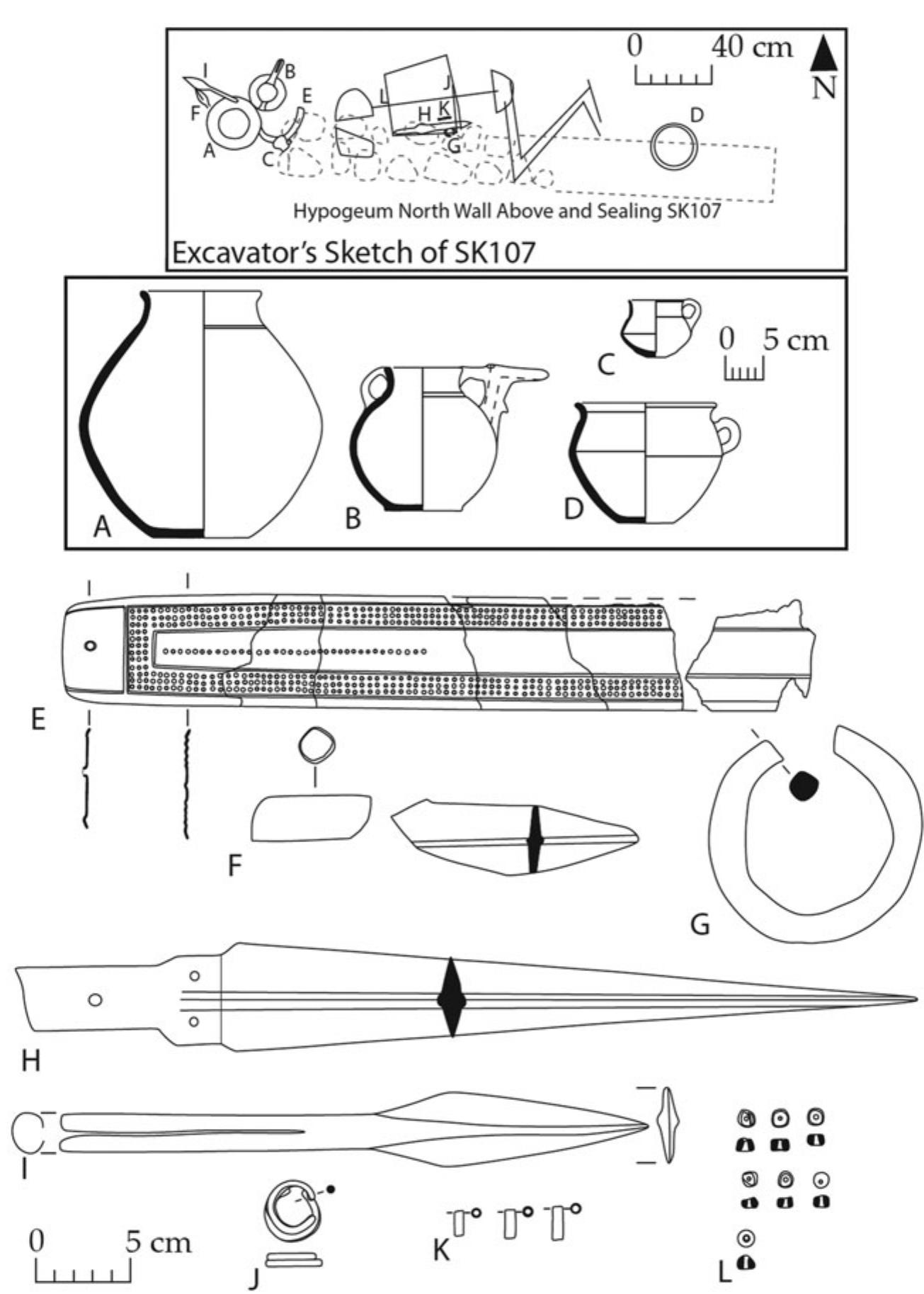 0 40 cm
N
I
B
F
E
L
J
H K
A
C
G
D
Hypogeum North Wall Above and Sealing SK107
Excavator's Sketch of SK107

C
0 5 cm
A
B
D

E
F
G
H
I
0 5 cm
J
K
L