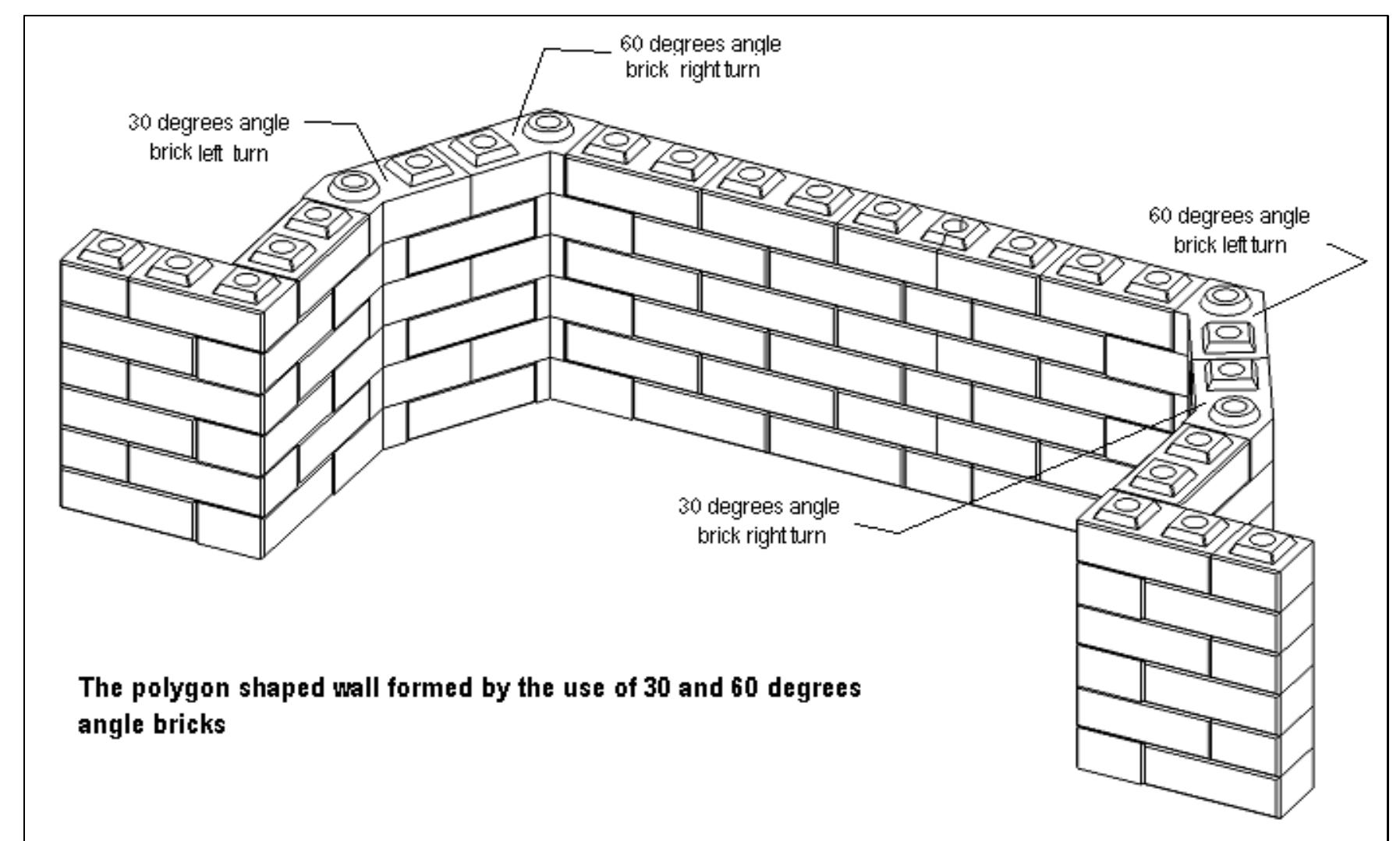 60 degrees angle brick right turn

30 degrees angle brick left turn

60 degrees angle brick left turn

30 degrees angle brick right turn

The polygon shaped wall formed by the use of 30 and 60 degrees angle bricks