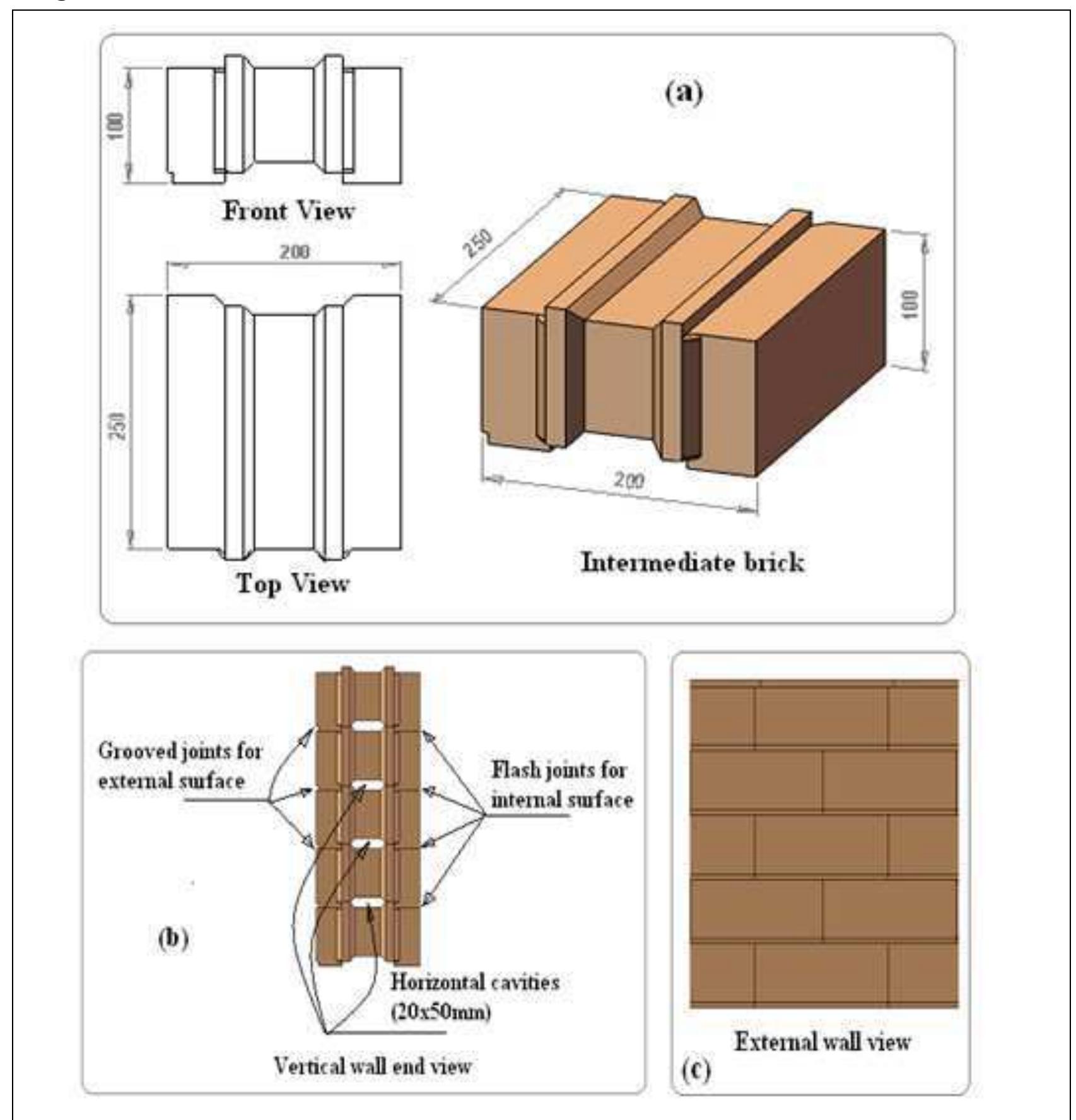 (a)

100

Front View

200

250

Top View

250

100

200

Intermediate brick

Grooved joints for external surface

Flash joints for internal surface

(b)

Horizontal cavities (20x50mm)

Vertical wall end view

External wall view

(c)