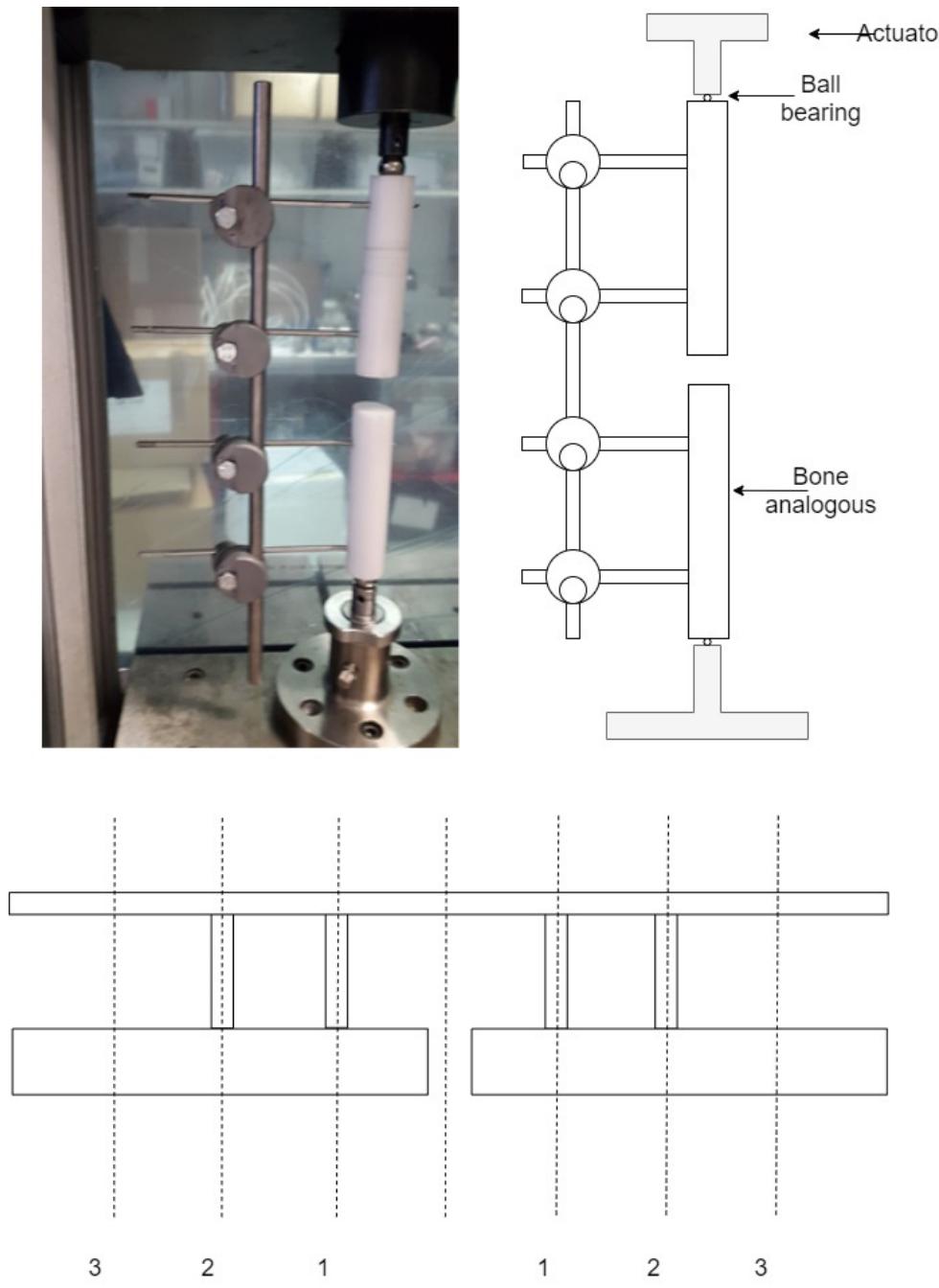 Actuato

Ball bearing

Bone analogous

3 2 1 1 2 3