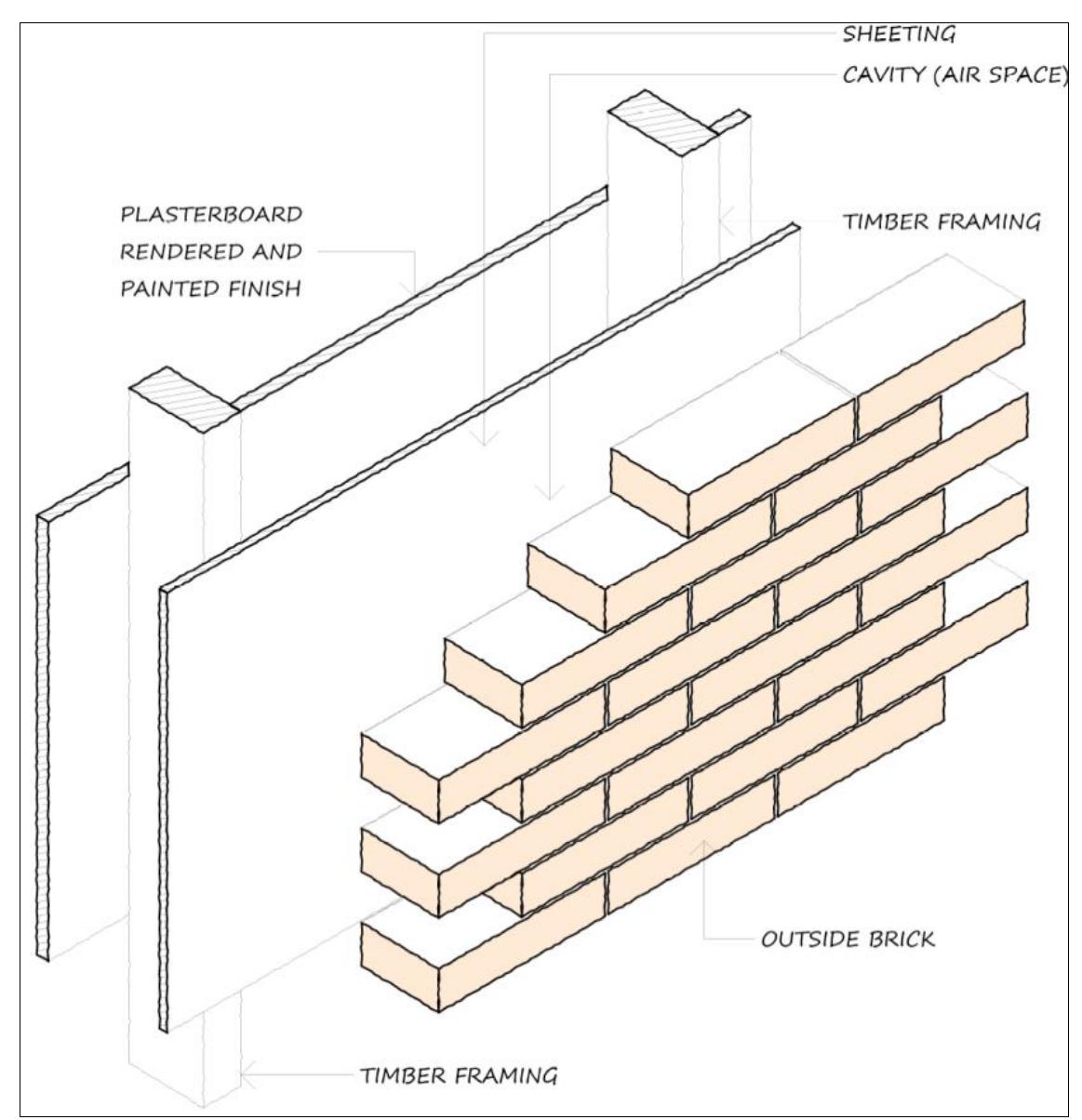 SHEETING

CAVITY (AIR SPACE)

PLASTERBOARD RENDERED AND PAINTED FINISH

TIMBER FRAMING

OUTSIDE BRICK

TIMBER FRAMING