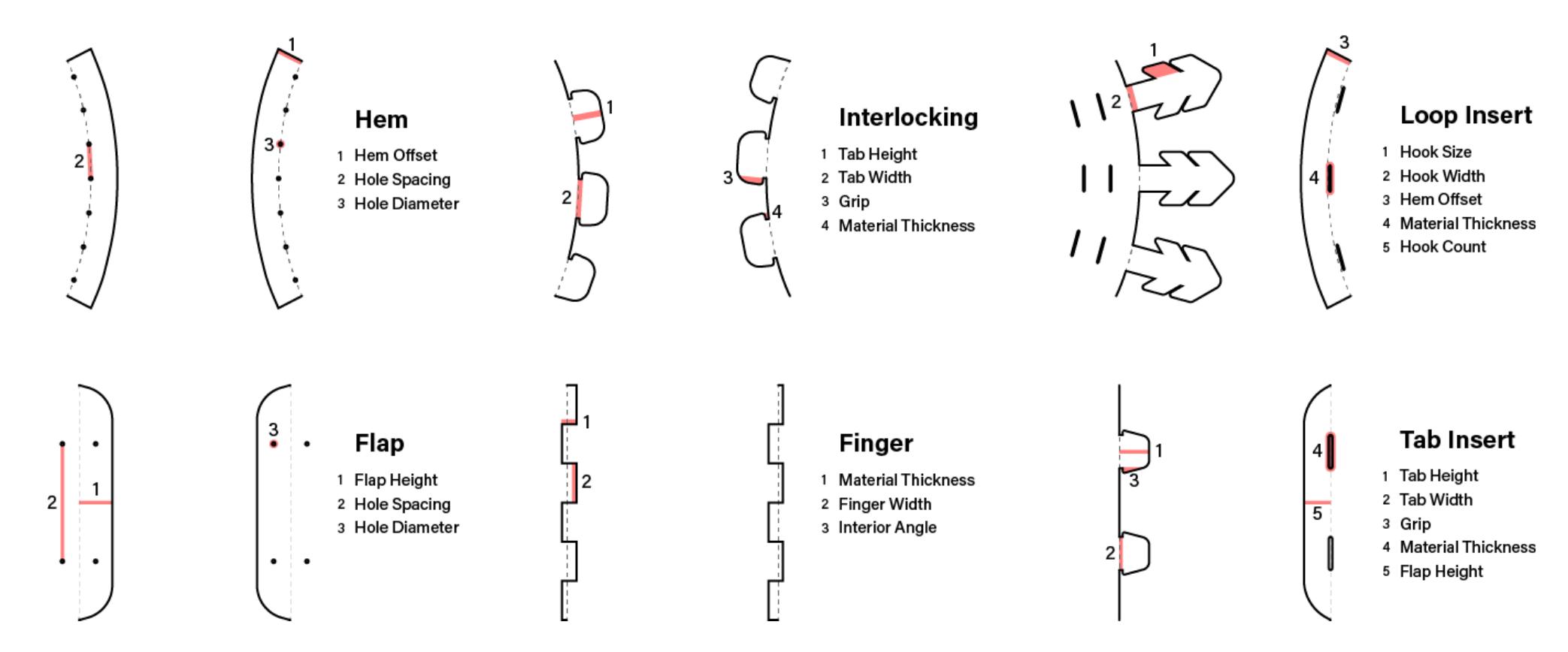 2

1

3

Hem
1 Hem Offset
2 Hole Spacing
3 Hole Diameter

1

2

3

4

Interlocking
1 Tab Height
2 Tab Width
3 Grip
4 Material Thickness

1

2

3

4

Loop Insert
1 Hook Size
2 Hook Width
3 Hem Offset
4 Material Thickness
5 Hook Count

2

1

3

Flap
1 Flap Height
2 Hole Spacing
3 Hole Diameter

1

2

Finger
1 Material Thickness
2 Finger Width
3 Interior Angle

1

3

2

4

5

Tab Insert
1 Tab Height
2 Tab Width
3 Grip
4 Material Thickness
5 Flap Height