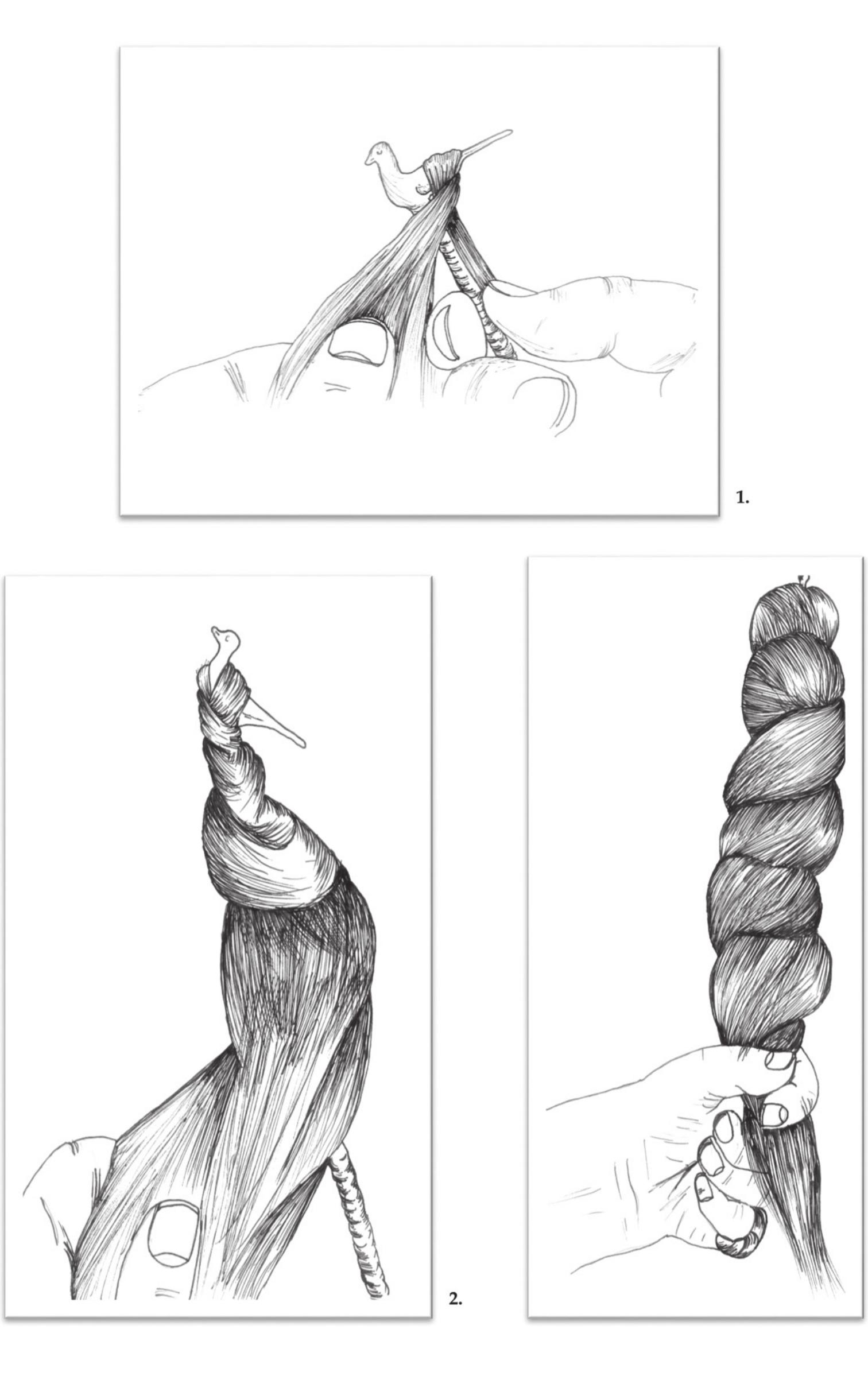 1.

2.