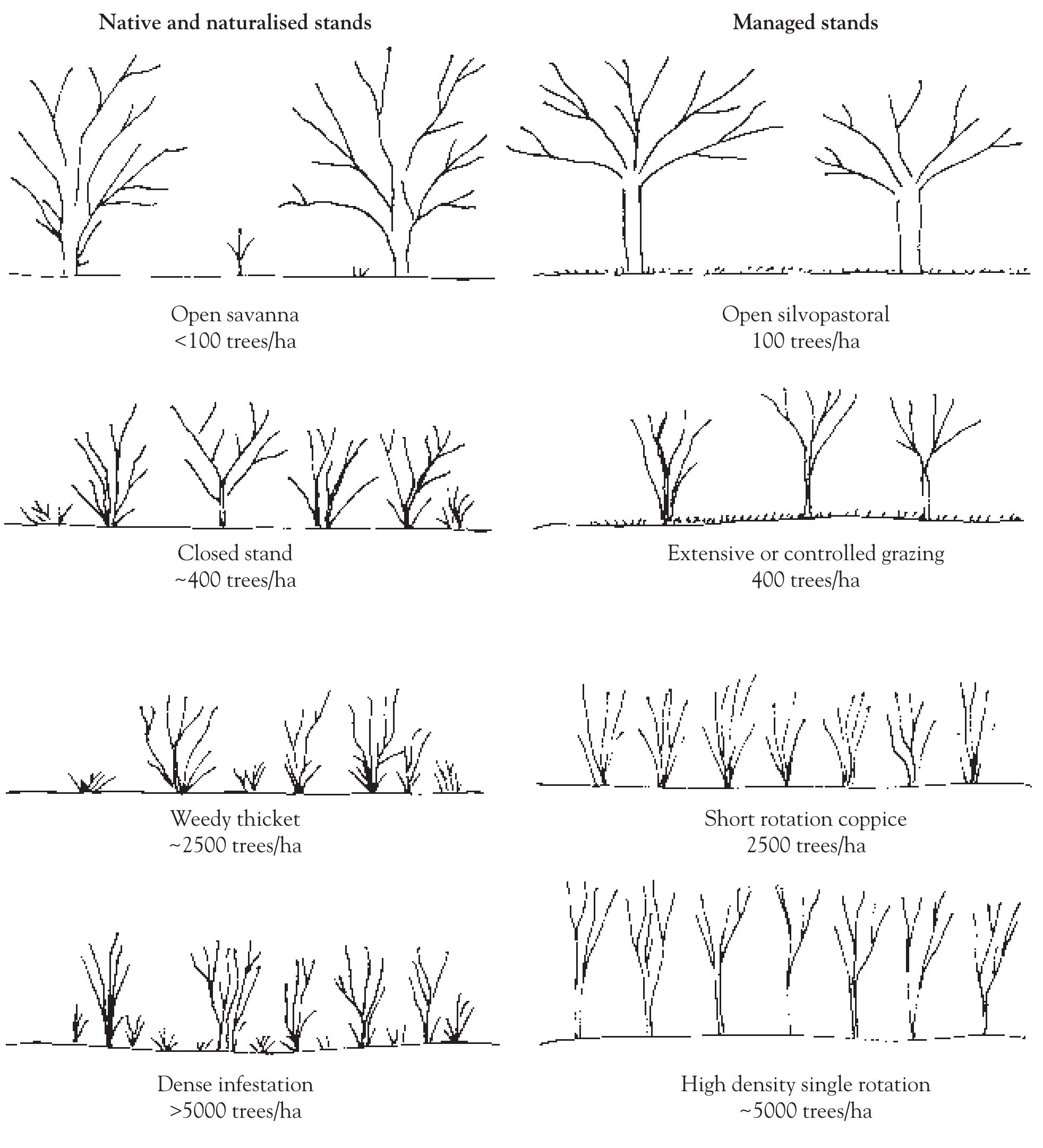 Native and naturalised stands

Open savanna
<100 trees/ha

Closed stand
~400 trees/ha

Weedy thicket
~2500 trees/ha

Dense infestation
>5000 trees/ha

Managed stands

Open silvopastoral
100 trees/ha

Extensive or controlled grazing
400 trees/ha

Short rotation coppice
2500 trees/ha

High density single rotation
~5000 trees/ha