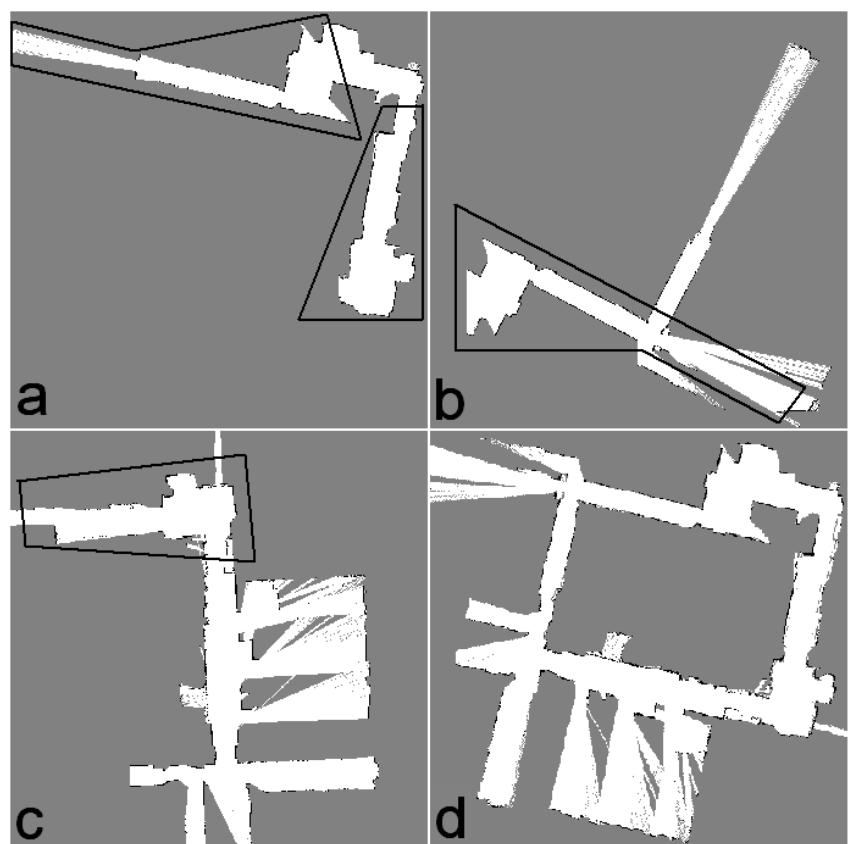 a

b

c

d