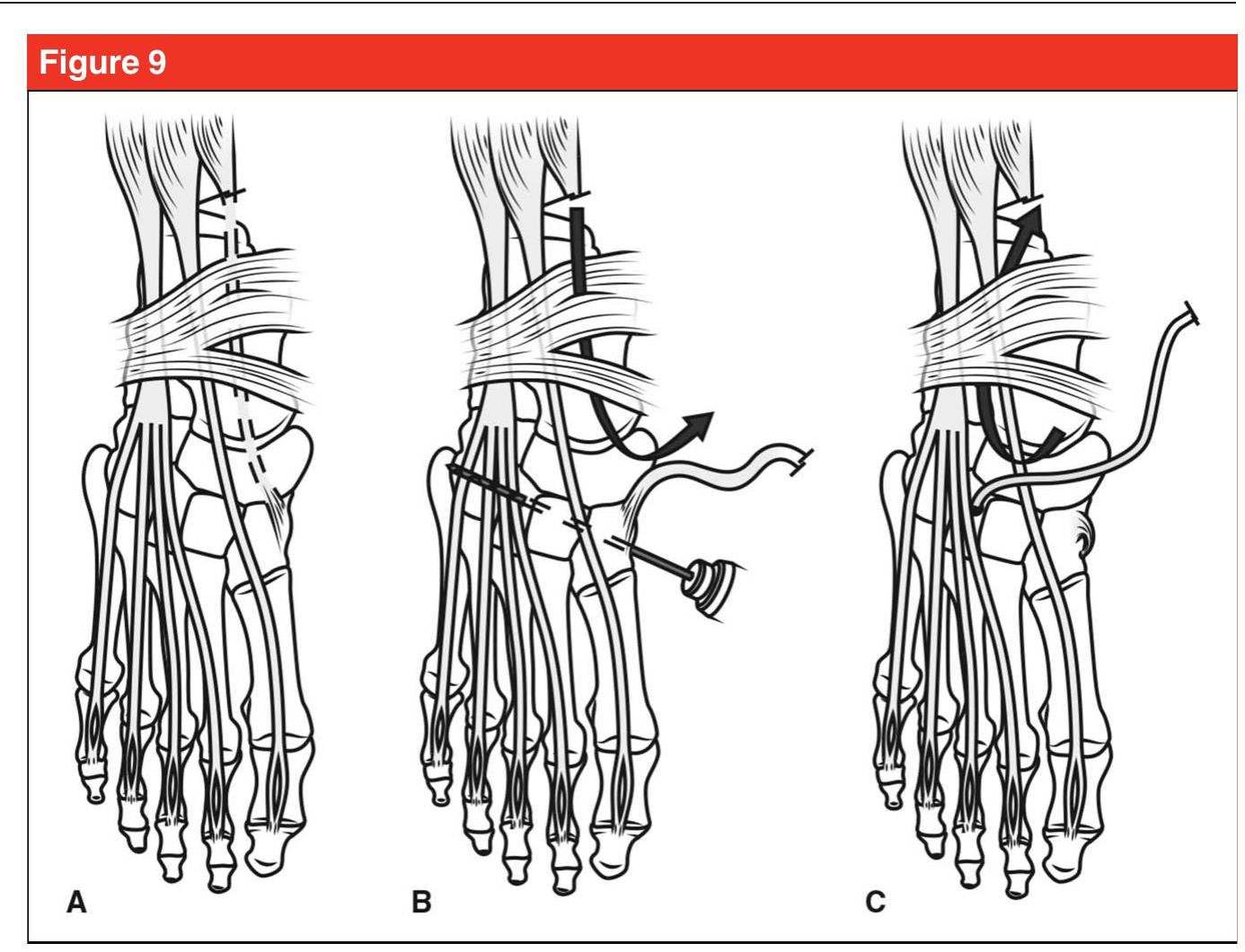 Figure 9

A

B

C