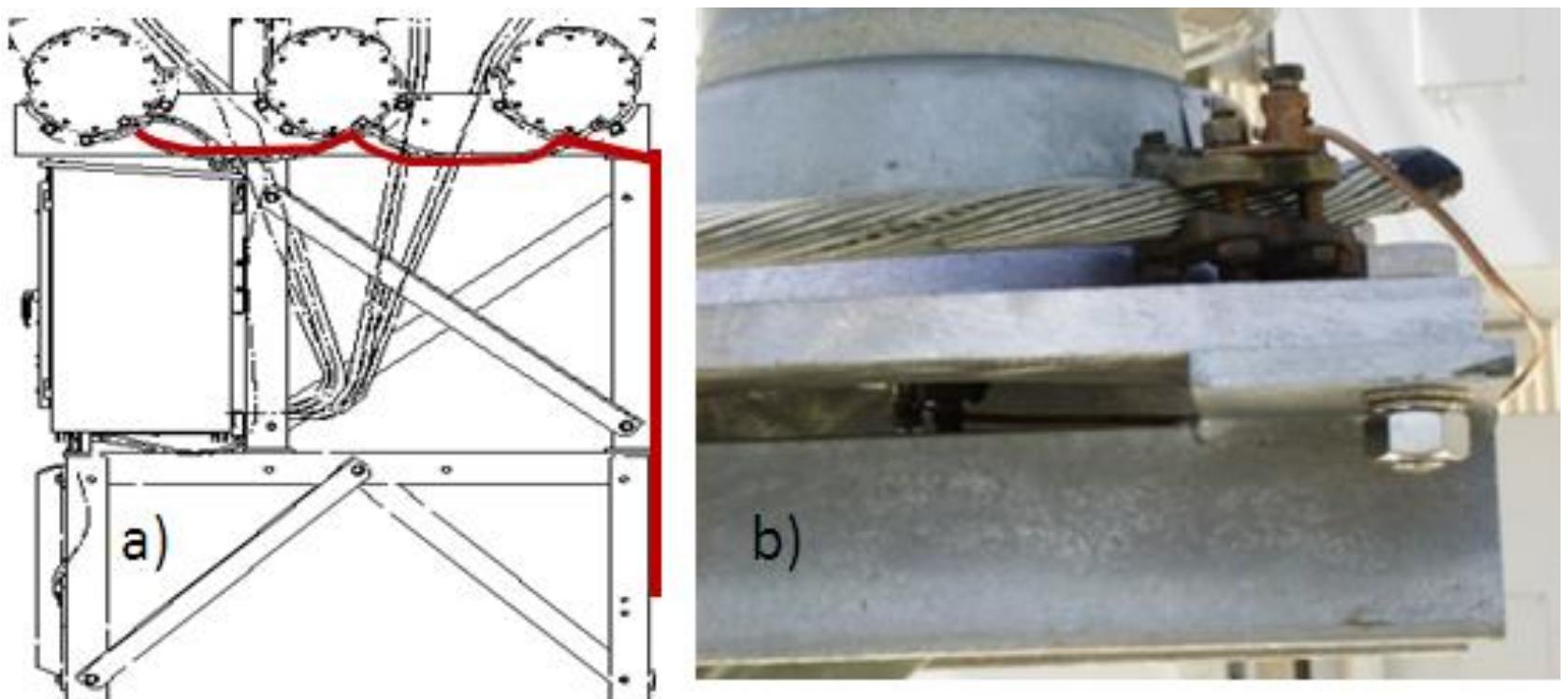 a)

b)