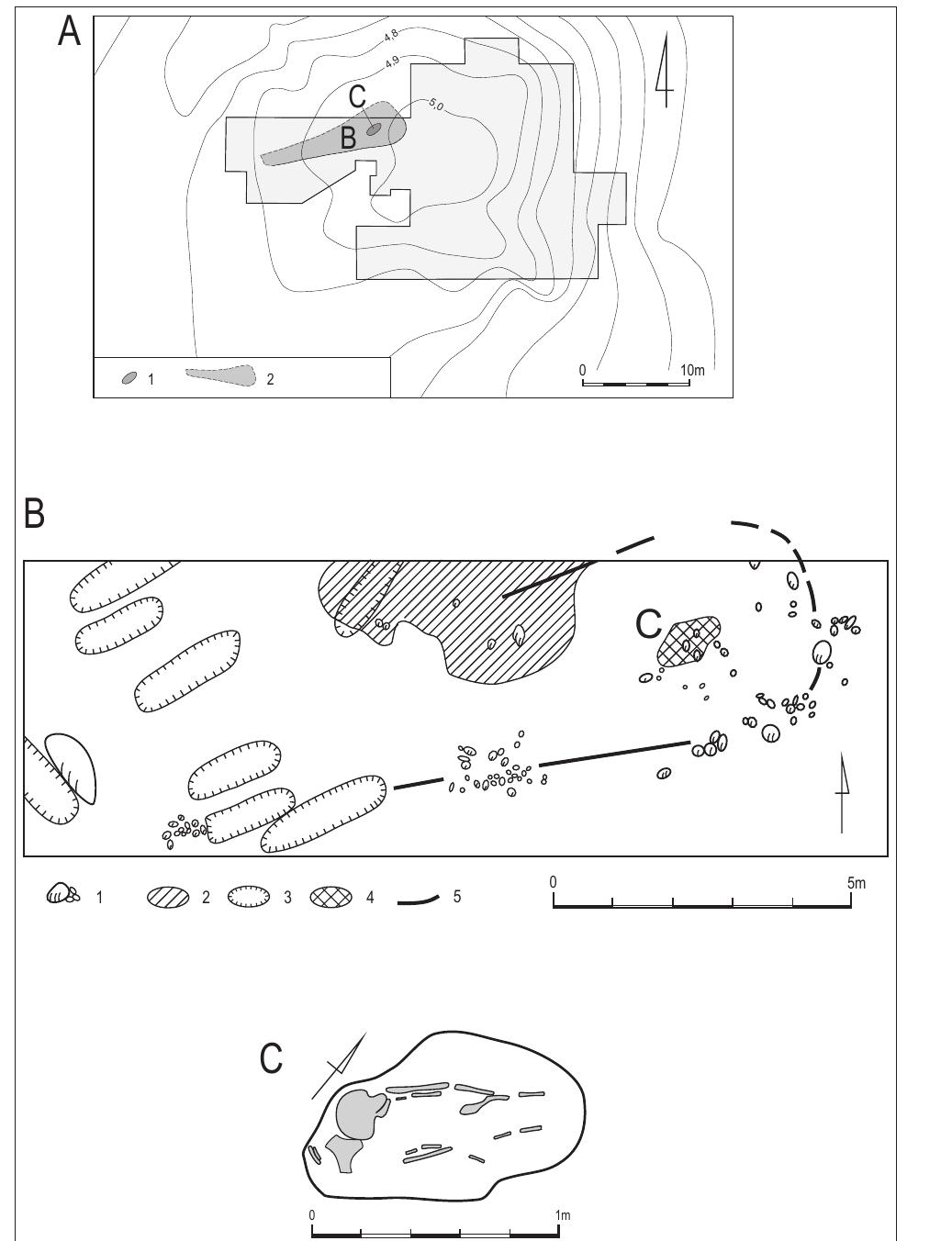 A

4.8
4.9
5.0
C
B

1 2

0 10m

B

C

1 2 3 4 5

0 5m

C

0 1m