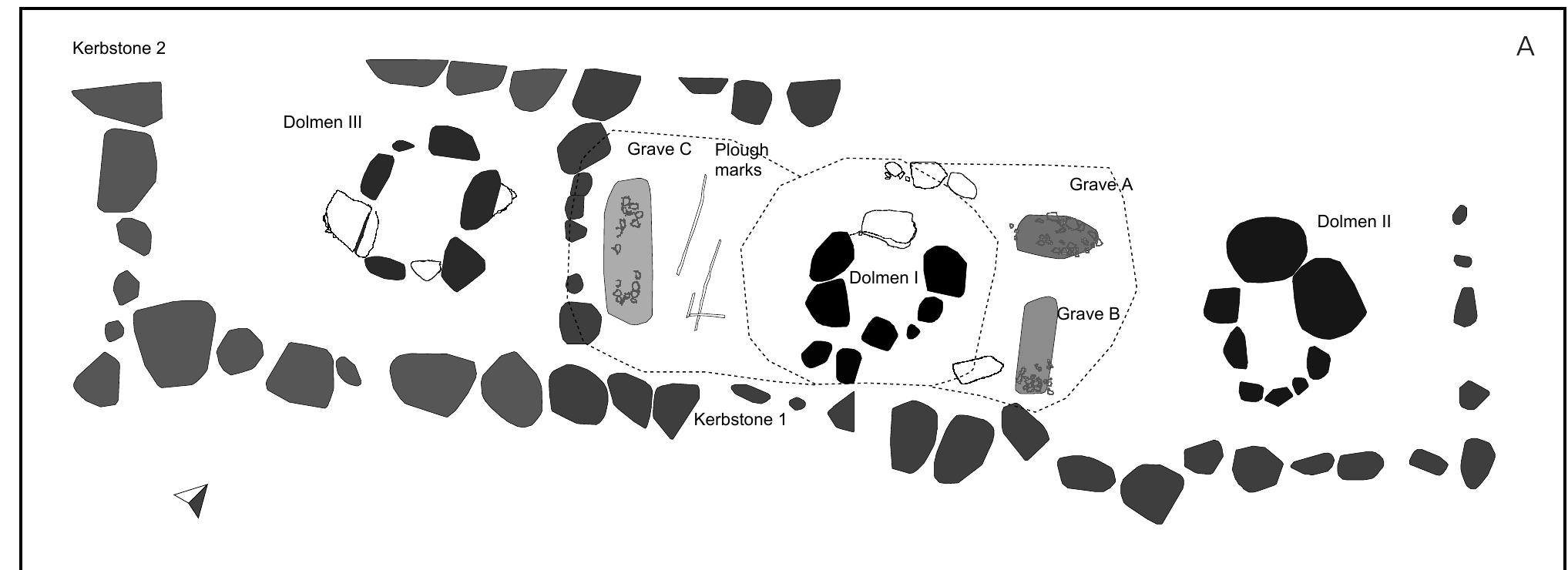 Kerbstone 2

A

Dolmen III

Grave C

Plough marks

Grave A

Dolmen II

Dolmen I

Grave B

Kerbstone 1