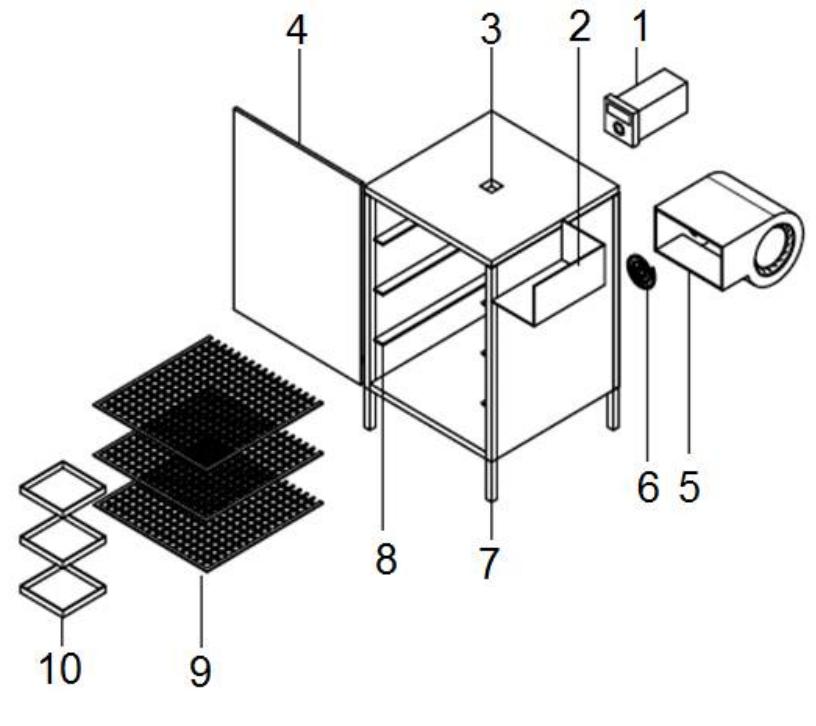 4
3
2
1
6
5
8
7
10
9