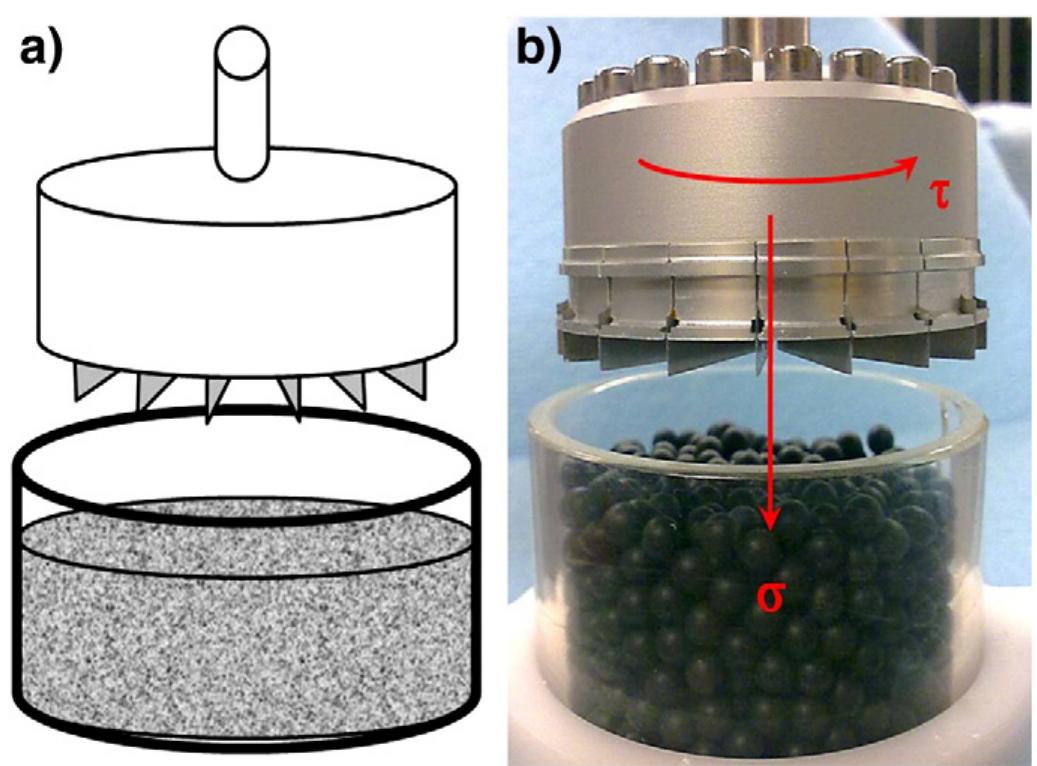 a)

b)

$\tau$

$\sigma$