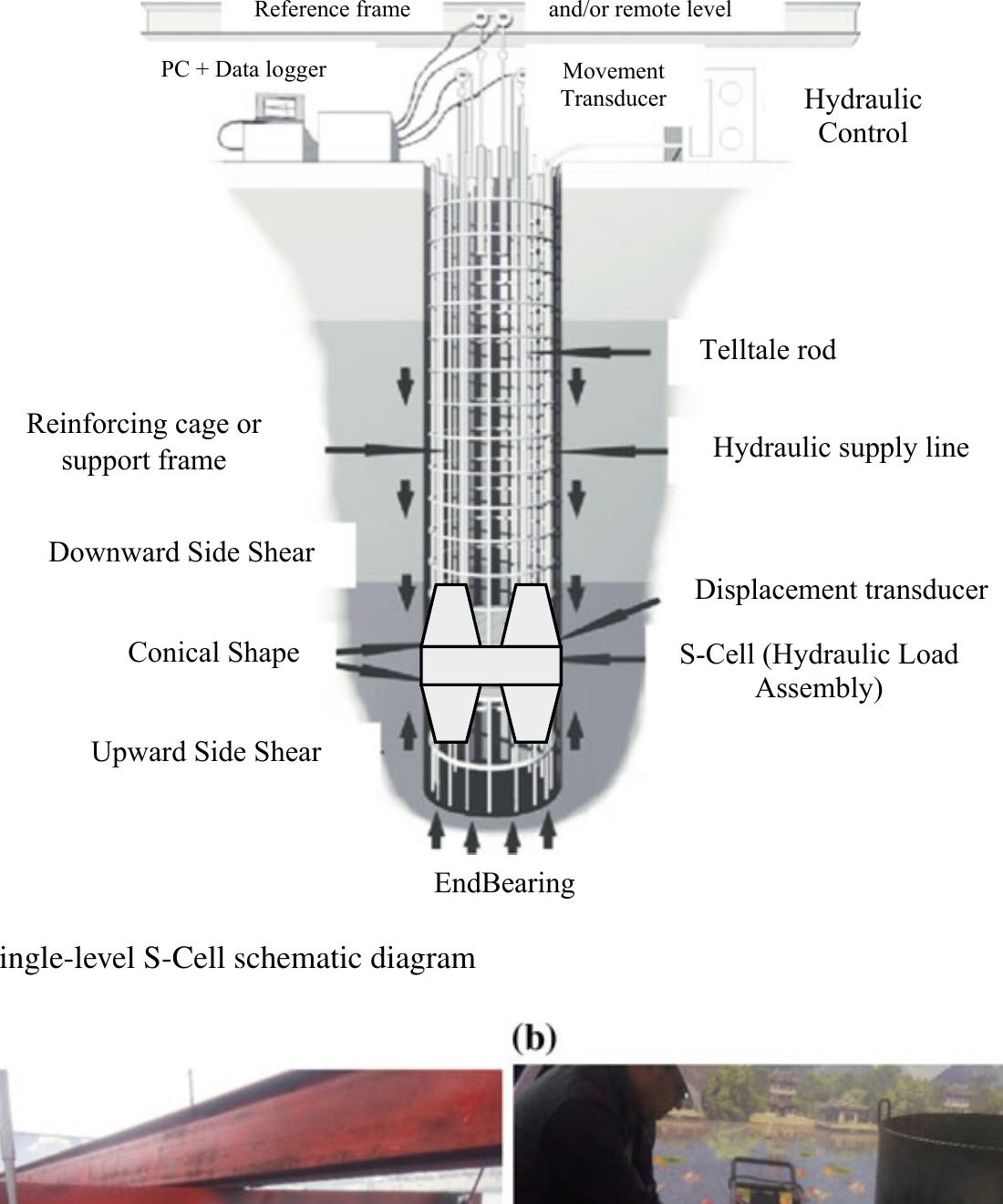 Reference frame and/or remote level

PC + Data logger

Movement Transducer

Hydraulic Control

Telltale rod

Reinforcing cage or support frame

Hydraulic supply line

Downward Side Shear

Displacement transducer

Conical Shape

S-Cell (Hydraulic Load Assembly)

Upward Side Shear

EndBearing

ingle-level S-Cell schematic diagram

(b)