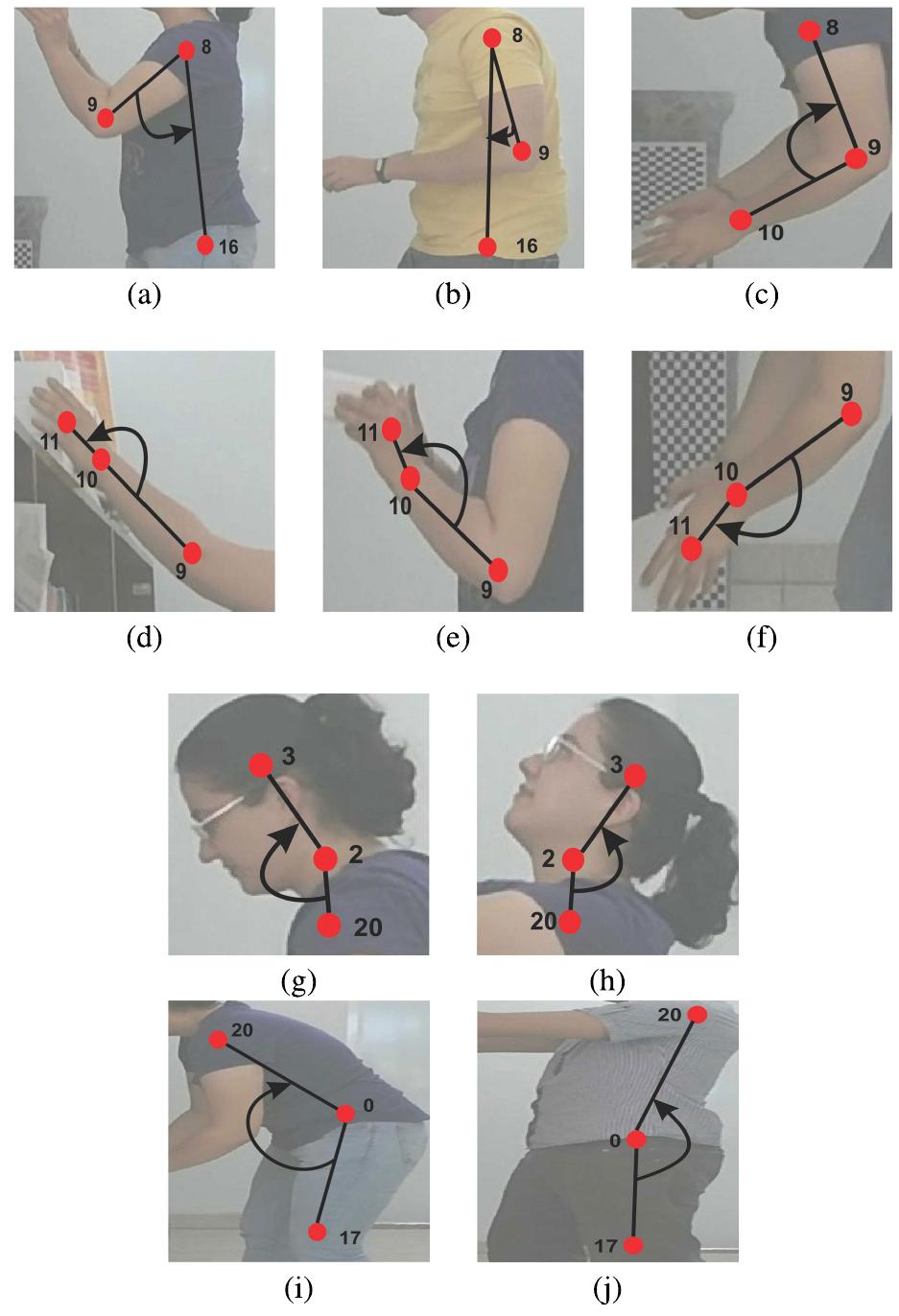 8
9
16
(a)

8
9
16
(b)

8
9
10
(c)

11
10
9
(d)

11
10
9
(e)

9
10
11
(f)

3
2
20
(g)

3
2
20
(h)

20
0
17
(i)

20
0
17
(j)