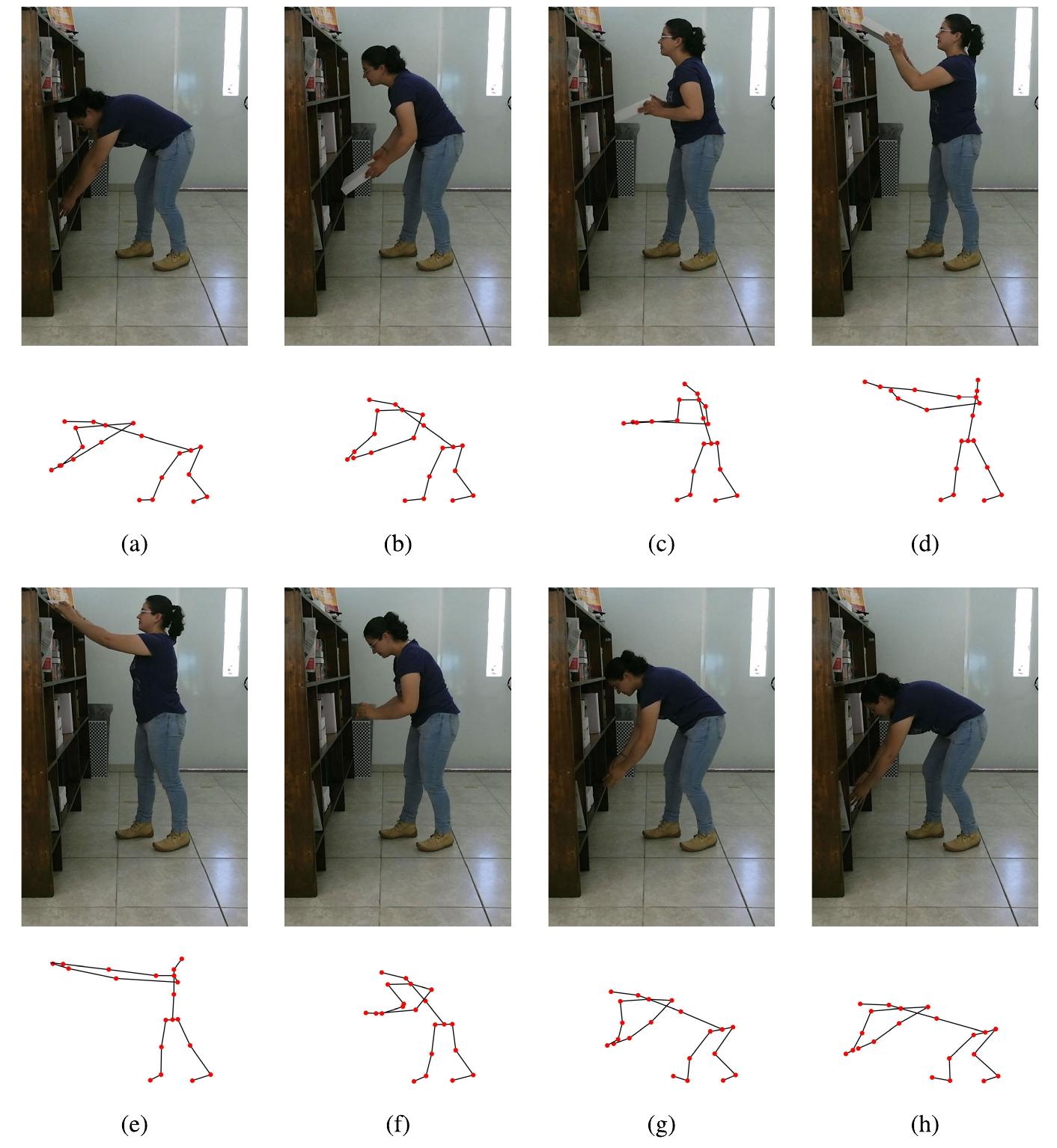 (a)

(b)

(c)

(d)

(e)

(f)

(g)

(h)