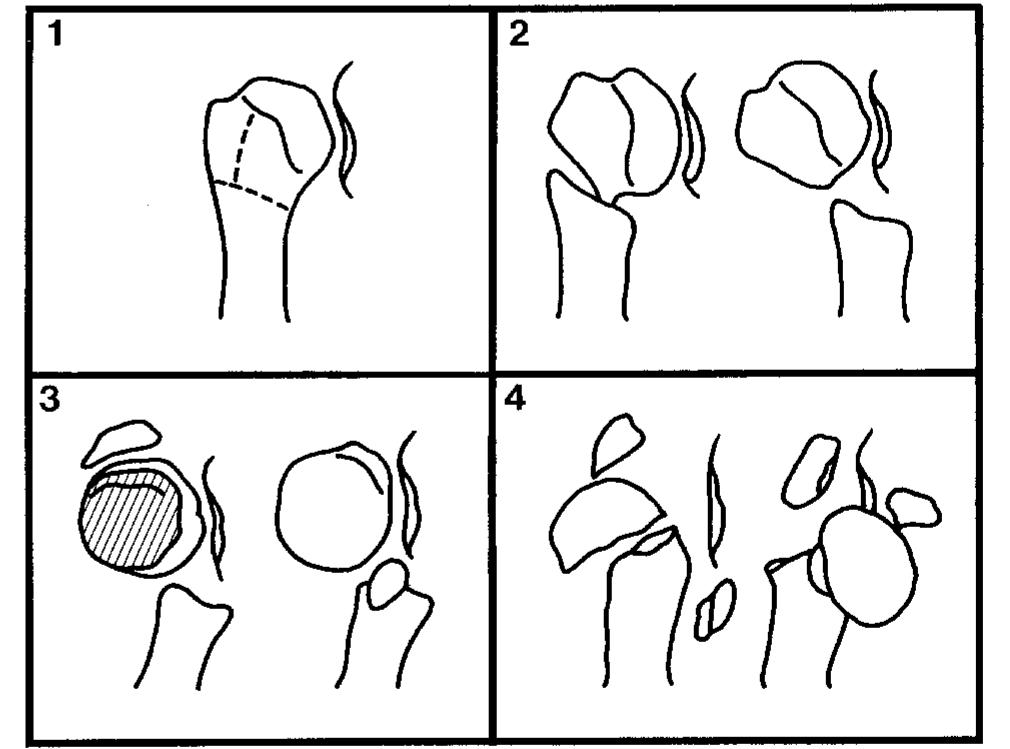 1

2

3

4