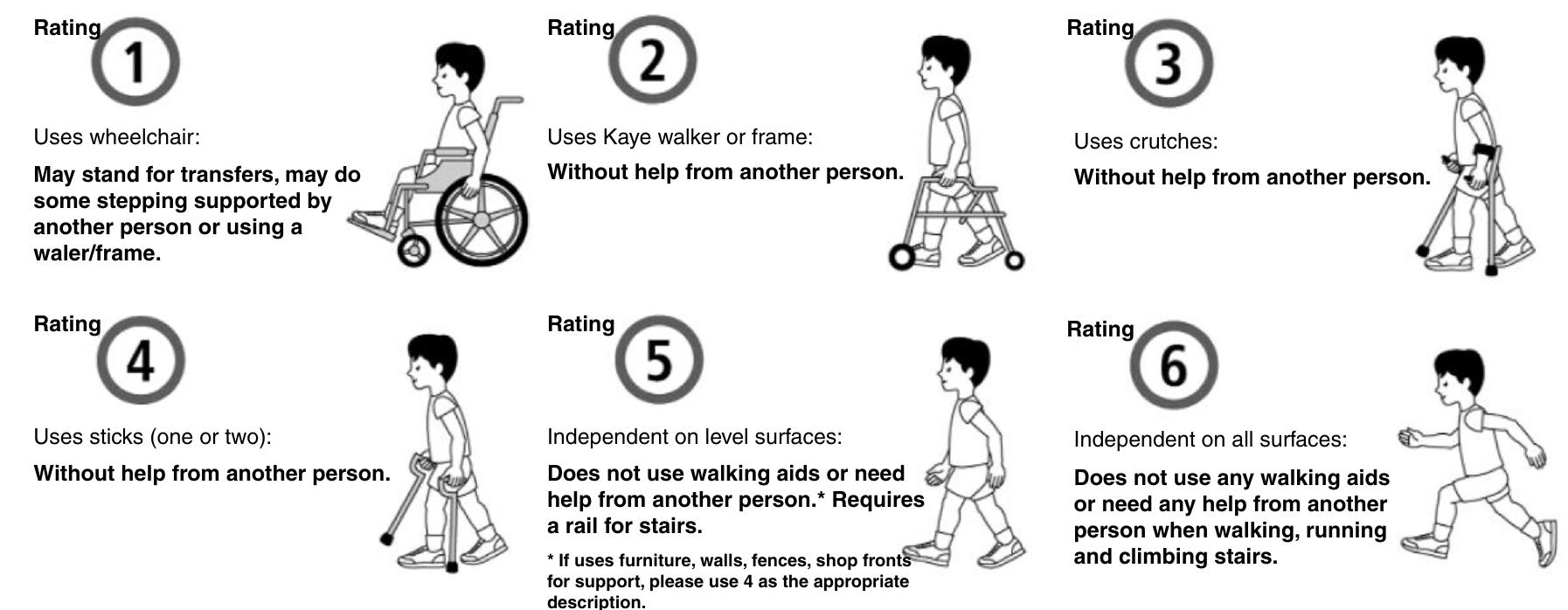 Rating 1

Uses wheelchair:

May stand for transfers, may do some stepping supported by another person or using a waler/frame.

Rating 2

Uses Kaye walker or frame:

Without help from another person.

Rating 3

Uses crutches:

Without help from another person.

Rating 4

Uses sticks (one or two):

Without help from another person.

Rating 5

Independent on level surfaces:

Does not use walking aids or need help from another person.* Requires a rail for stairs.

* If uses furniture, walls, fences, shop fronts for support, please use 4 as the appropriate description.

Rating 6

Independent on all surfaces:

Does not use any walking aids or need any help from another person when walking, running and climbing stairs.