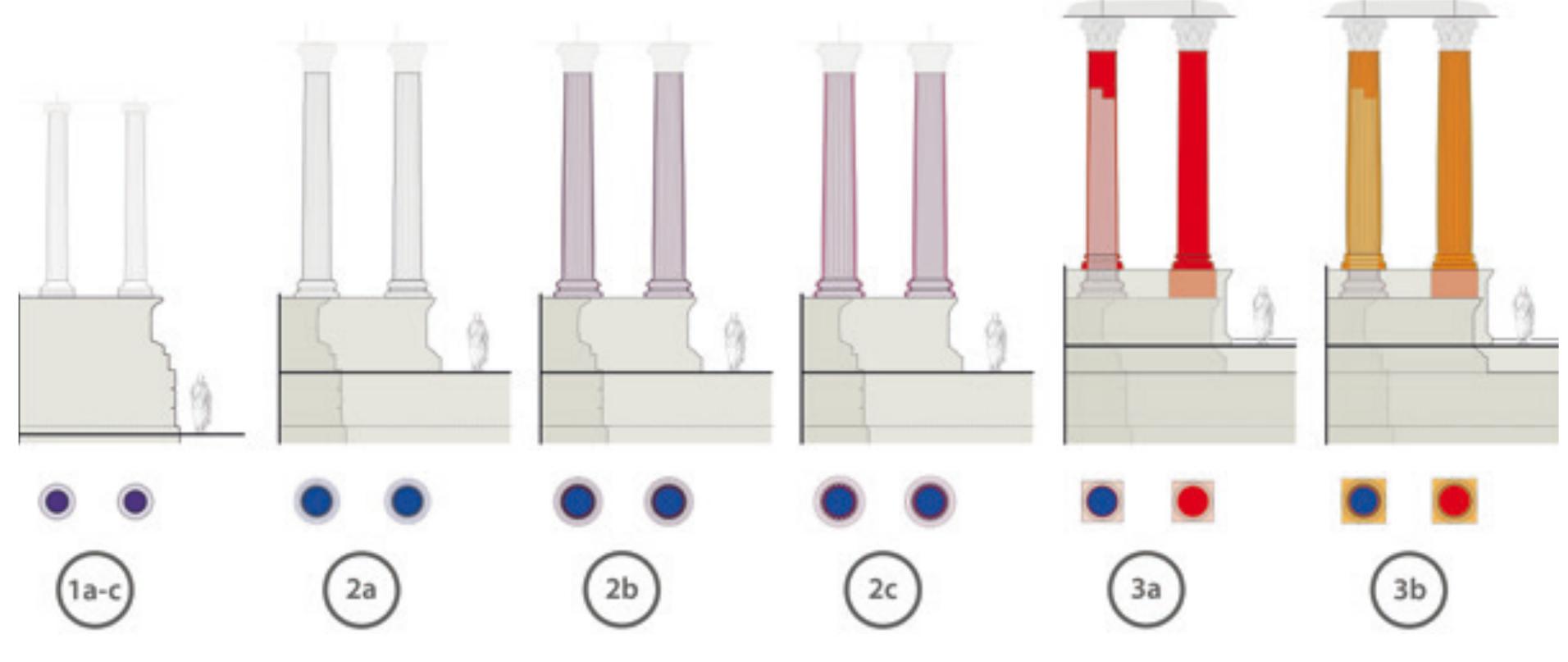 1a-c

2a

2b

2c

3a

3b