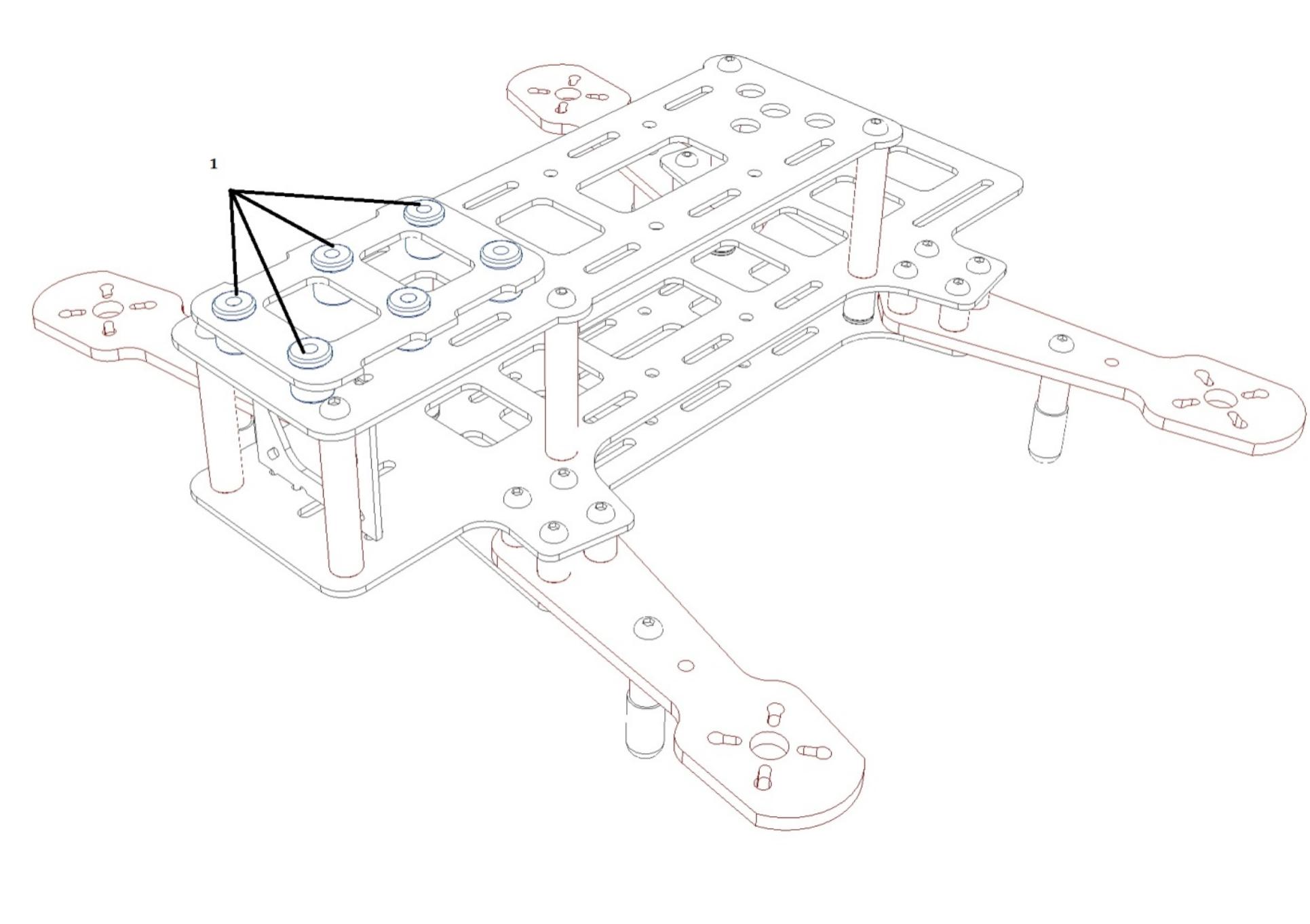 1