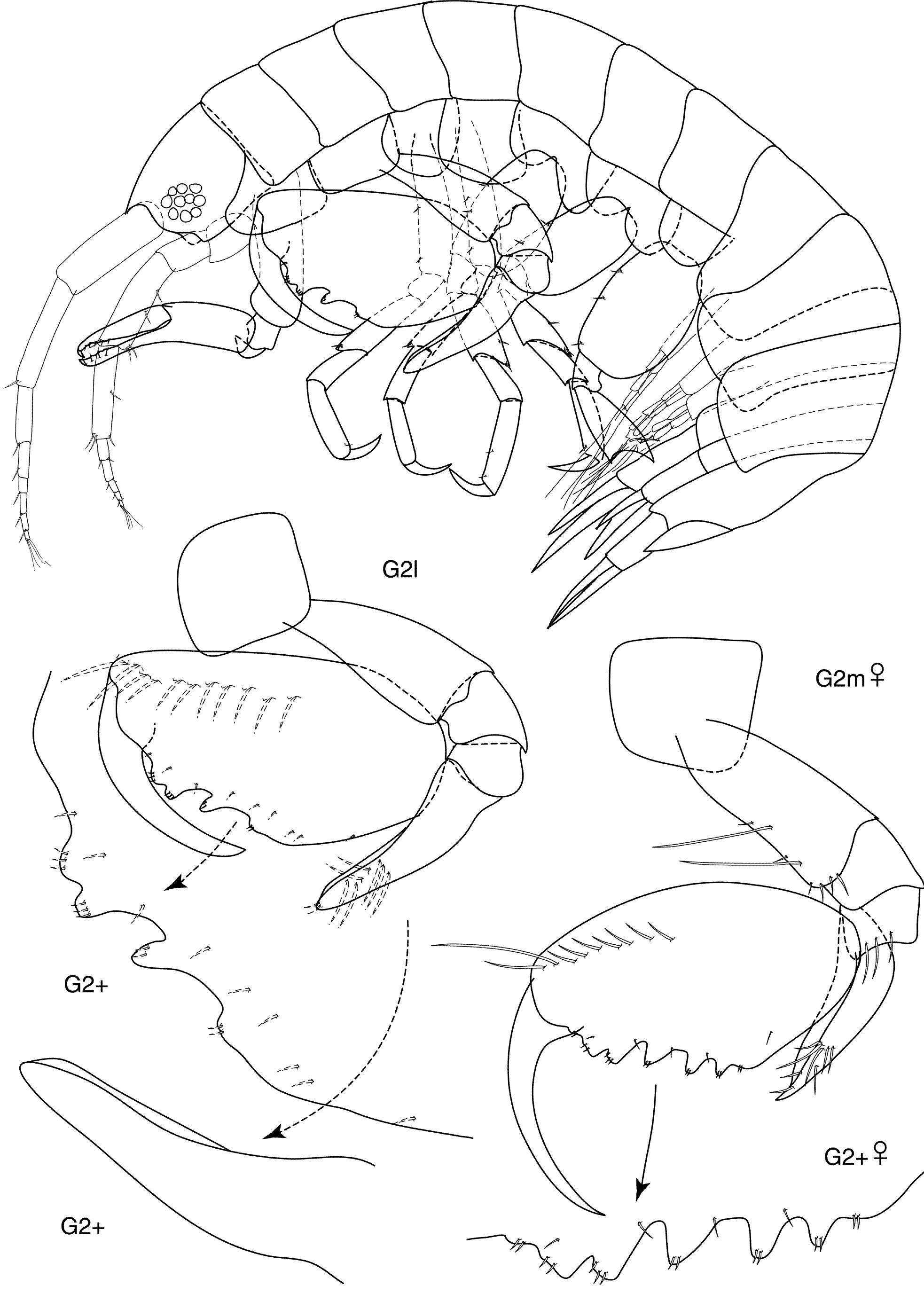 G2l

G2m♀

G2+

G2+♀

G2+