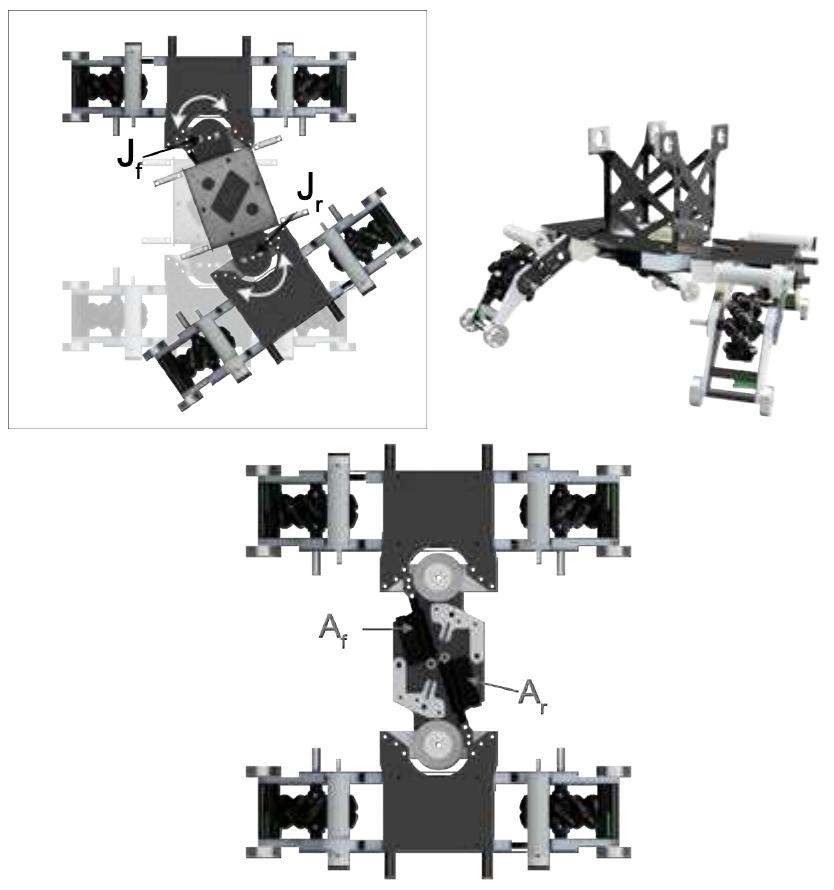 $J_f$

$J_r$

$A_f$

$A_r$