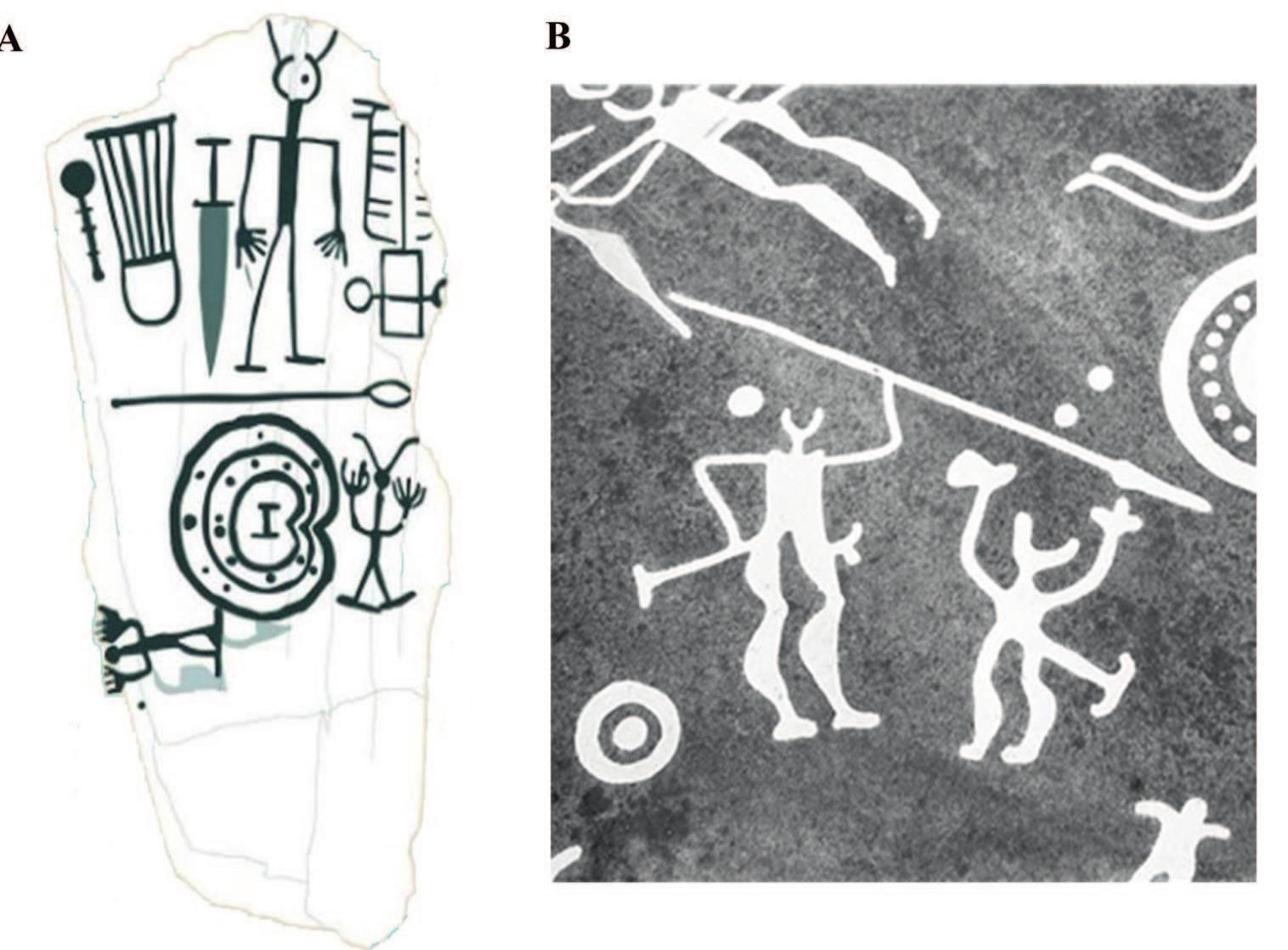 A

B