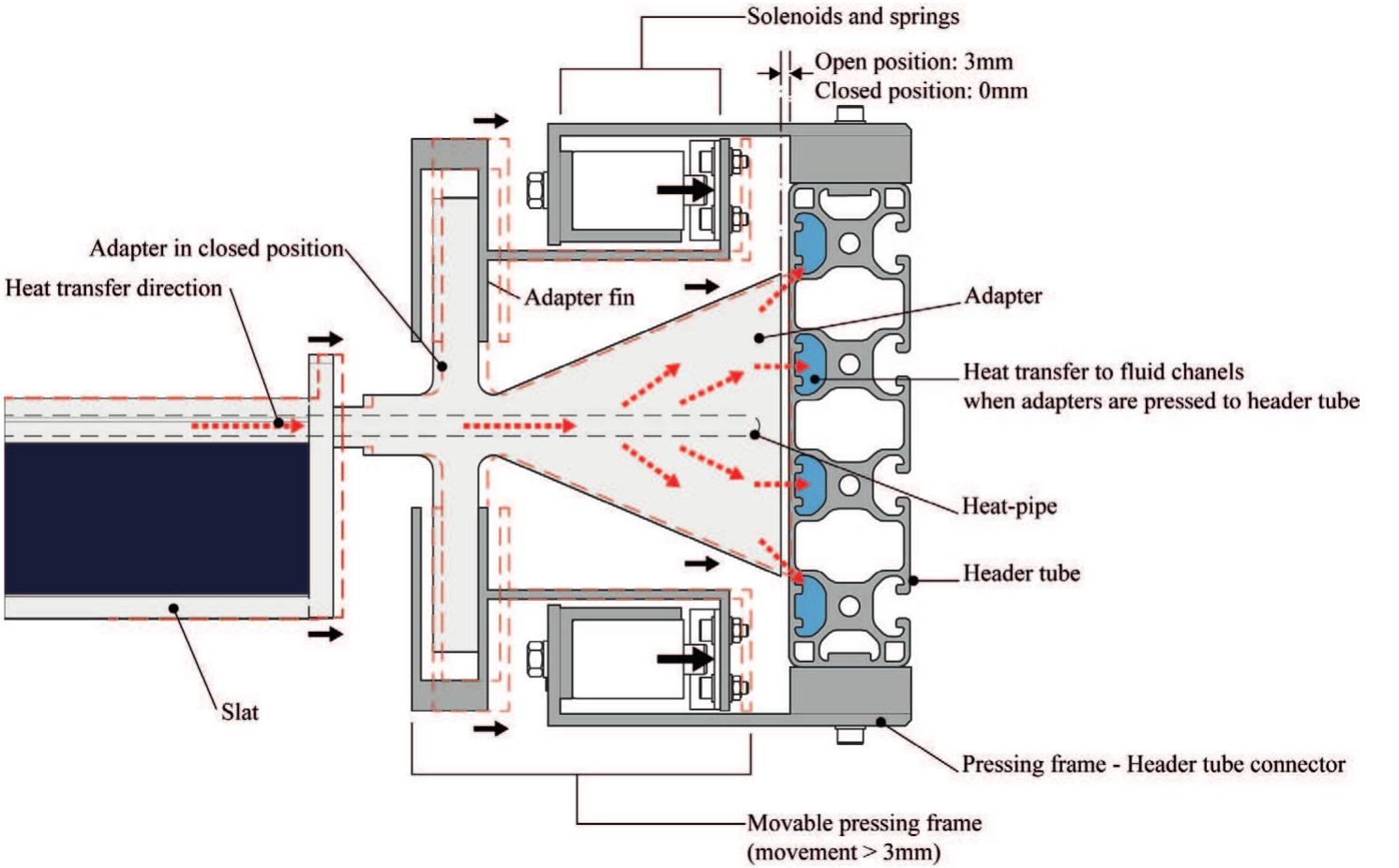 Solenoids and springs

Open position: 3mm
Closed position: 0mm

Adapter in closed position

Heat transfer direction

Adapter fin

Adapter

Heat transfer to fluid chanels
when adapters are pressed to header tube

Heat-pipe

Header tube

Slat

Pressing frame - Header tube connector

Movable pressing frame
(movement > 3mm)