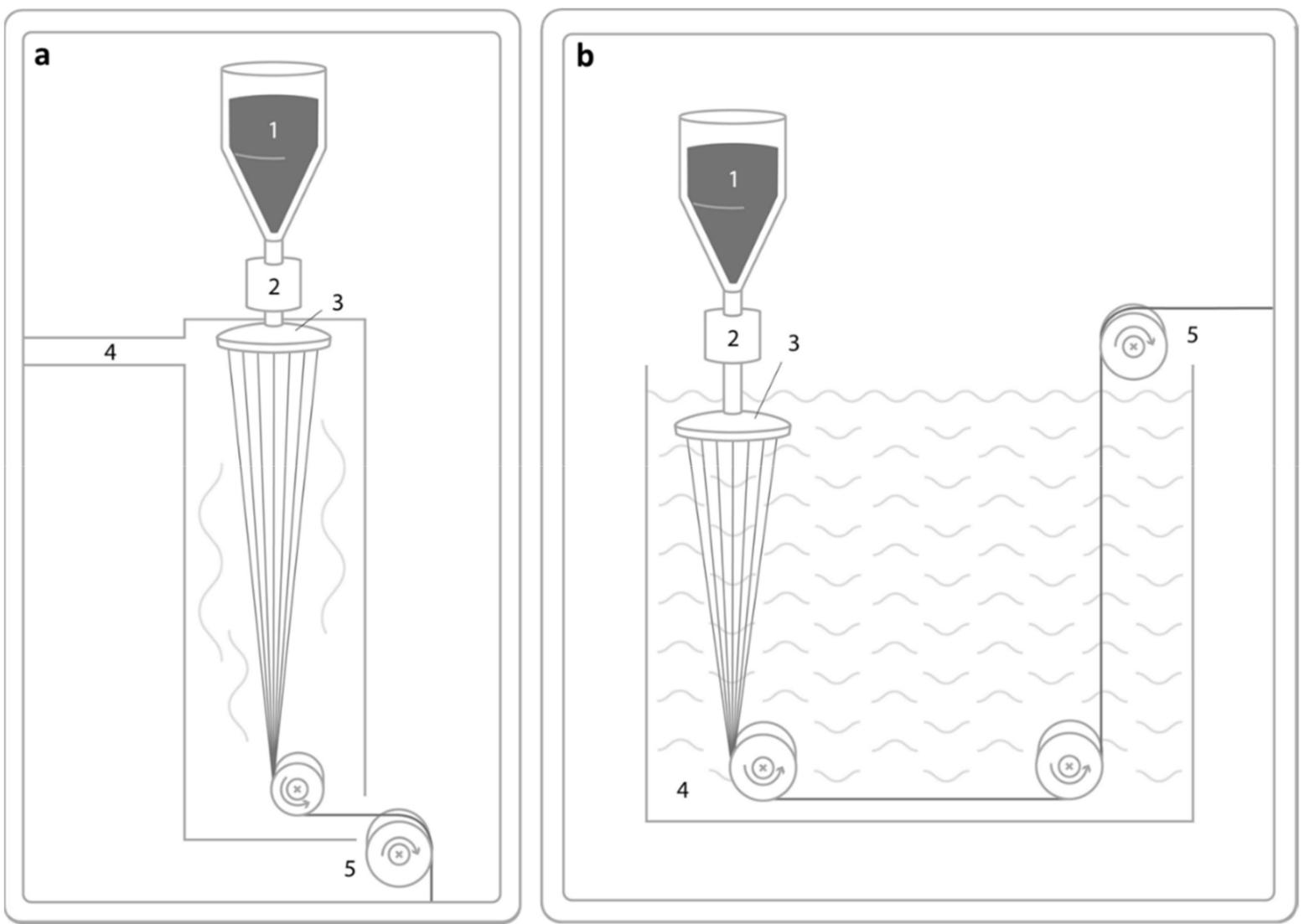 a

1

2

3

4

5

b

1

2

3

5

4