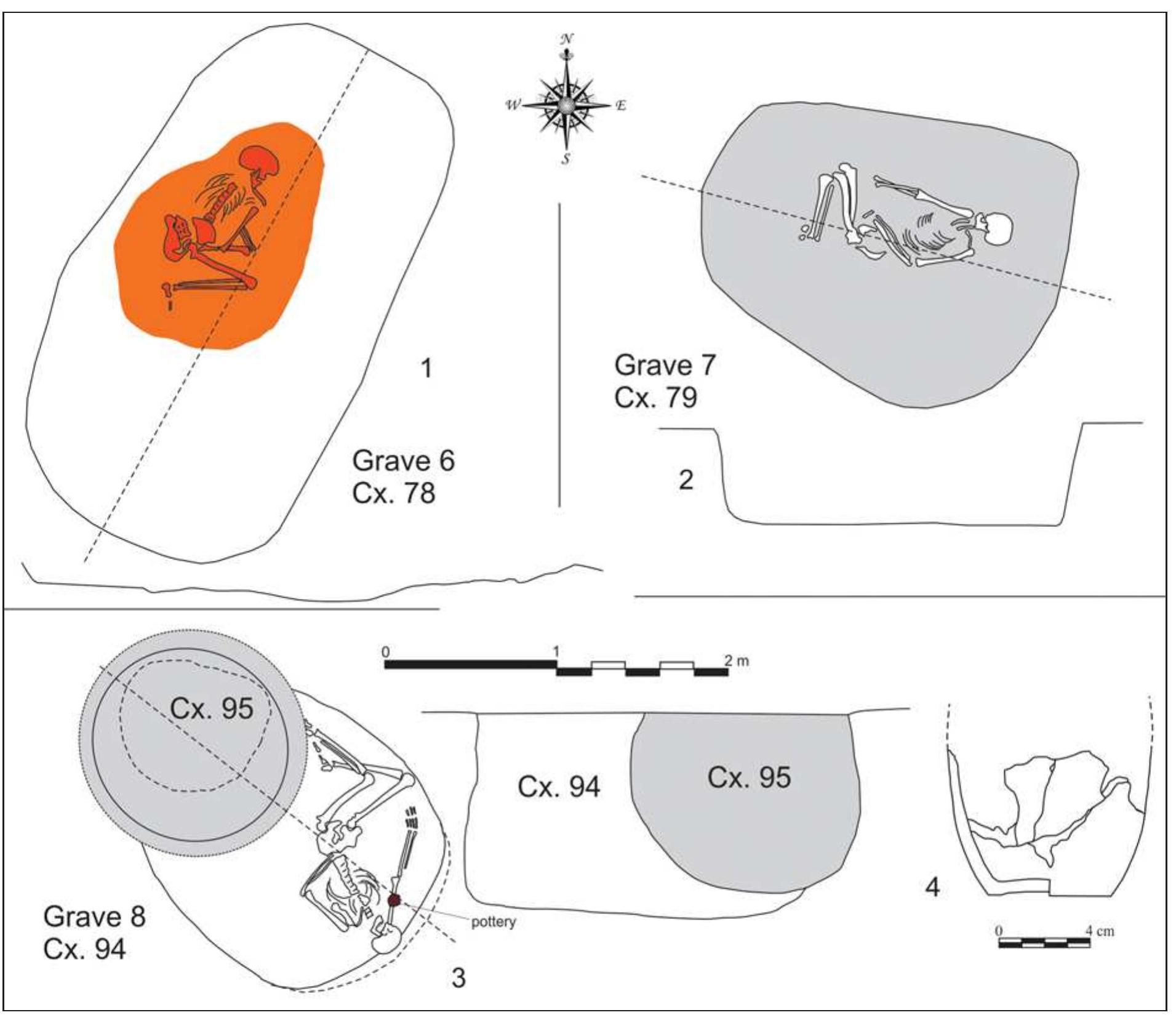 N
W
E
S

1
Grave 6
Cx. 78

Grave 7
Cx. 79
2

0
1
2 m

Cx. 95
Cx. 94
Cx. 95
pottery
Grave 8
Cx. 94
3

4
0
4 cm