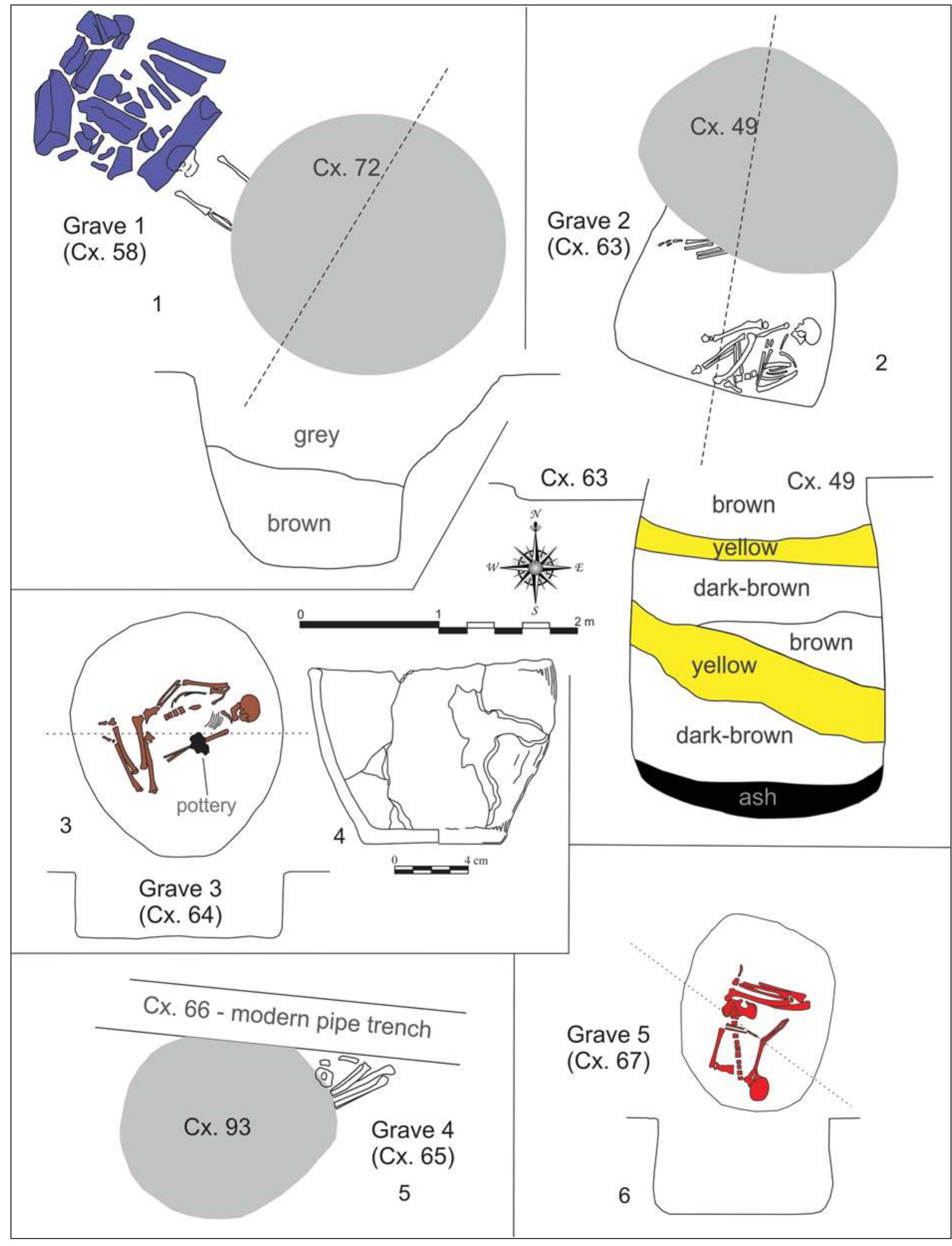 Cx. 72

Grave 1
(Cx. 58)

1

grey

brown

Cx. 49

Grave 2
(Cx. 63)

2

Cx. 63

Cx. 49

brown

yellow

dark-brown

brown

yellow

dark-brown

ash

N
W
E
S

0
1
2 m

pottery

3

Grave 3
(Cx. 64)

4

0
4 cm

Cx. 66 - modern pipe trench

Cx. 93

Grave 4
(Cx. 65)

5

Grave 5
(Cx. 67)

6